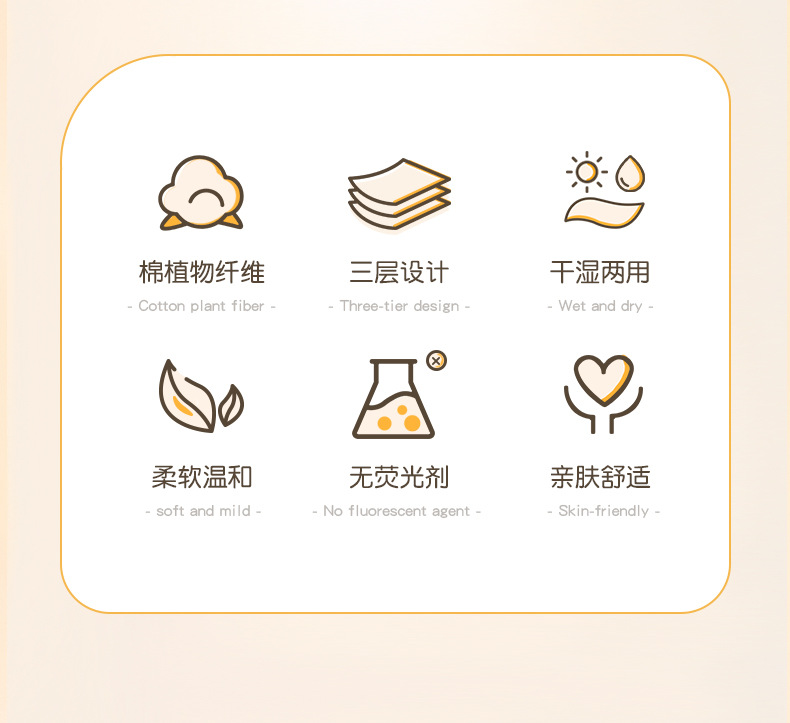 棉植物纤维
- Cotton plant fiber -

三层设计
- Three-tier design -

干湿两用
- Wet and dry -

柔软温和
- soft and mild -

无荧光剂
- No fluorescent agent -

亲肤舒适
- Skin-friendly -