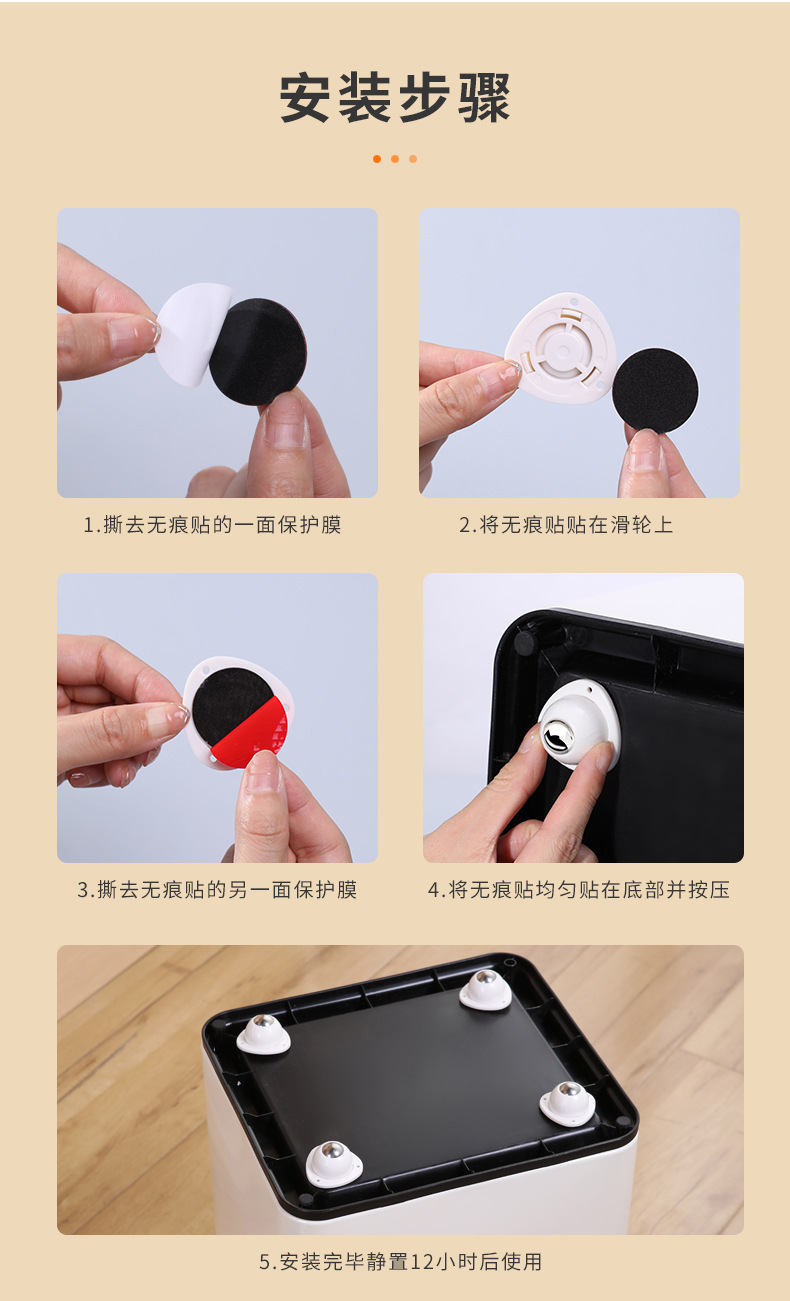 安装步骤

1.撕去无痕贴的一面保护膜

2.将无痕贴贴在滑轮上

3.撕去无痕贴的另一面保护膜

4.将无痕贴均匀贴在底部并按压

5.安装完毕静置12小时后使用