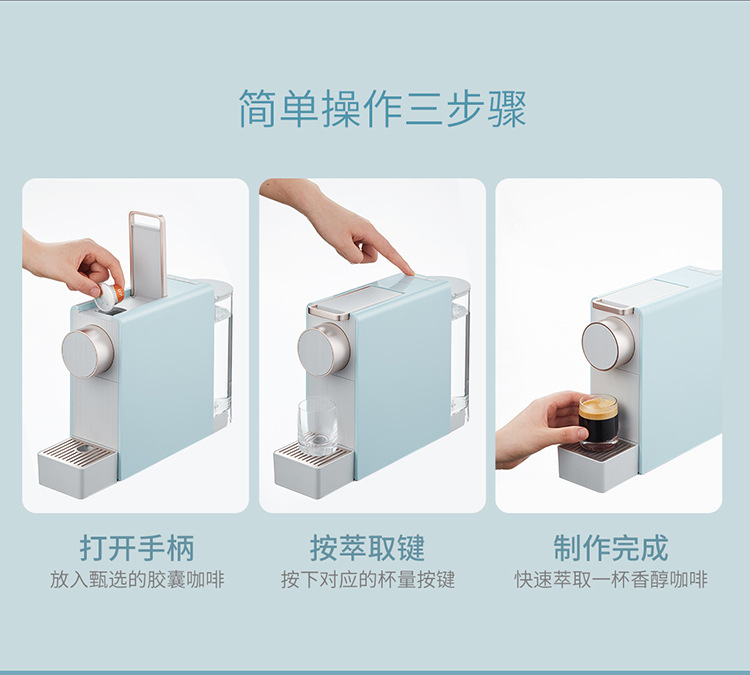 简单操作三步骤

打开手柄
放入甄选的胶囊咖啡

按萃取键
按下对应的杯量按键

制作完成
快速萃取一杯香醇咖啡