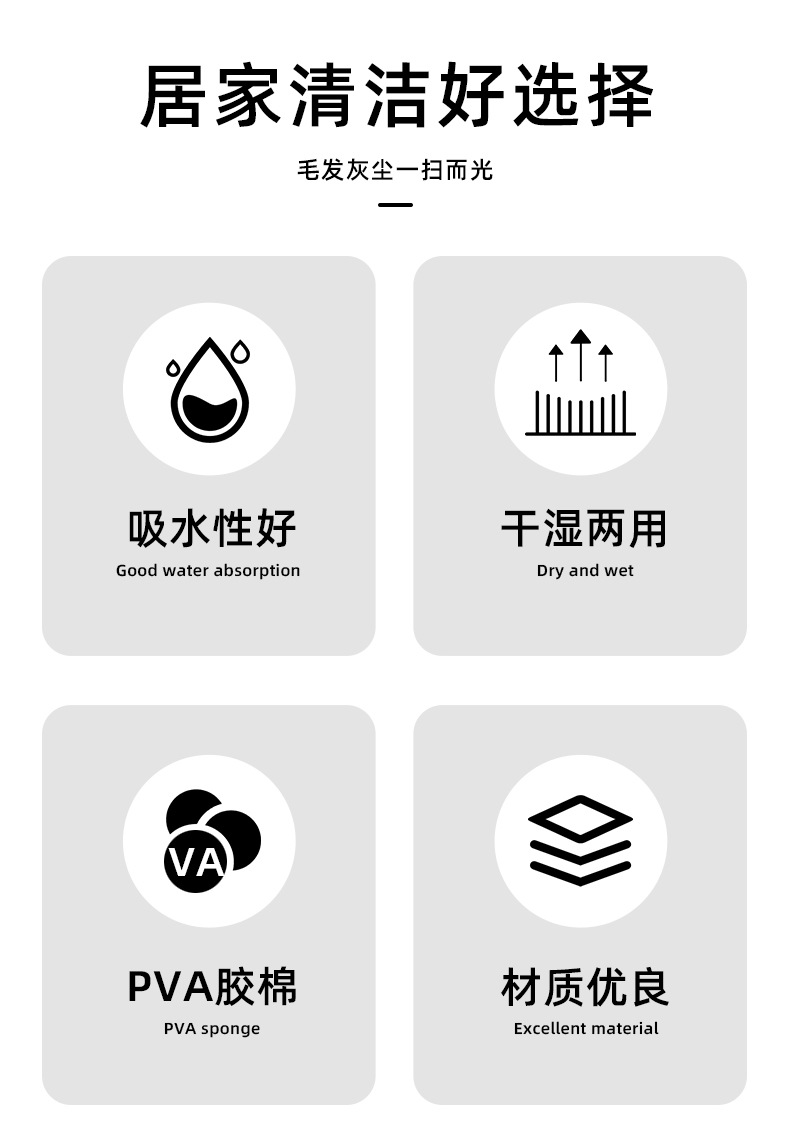 居家清洁好选择

毛发灰尘一扫而光

吸水性好
Good water absorption

干湿两用
Dry and wet

VA

PVA胶棉
PVA sponge

材质优良
Excellent material