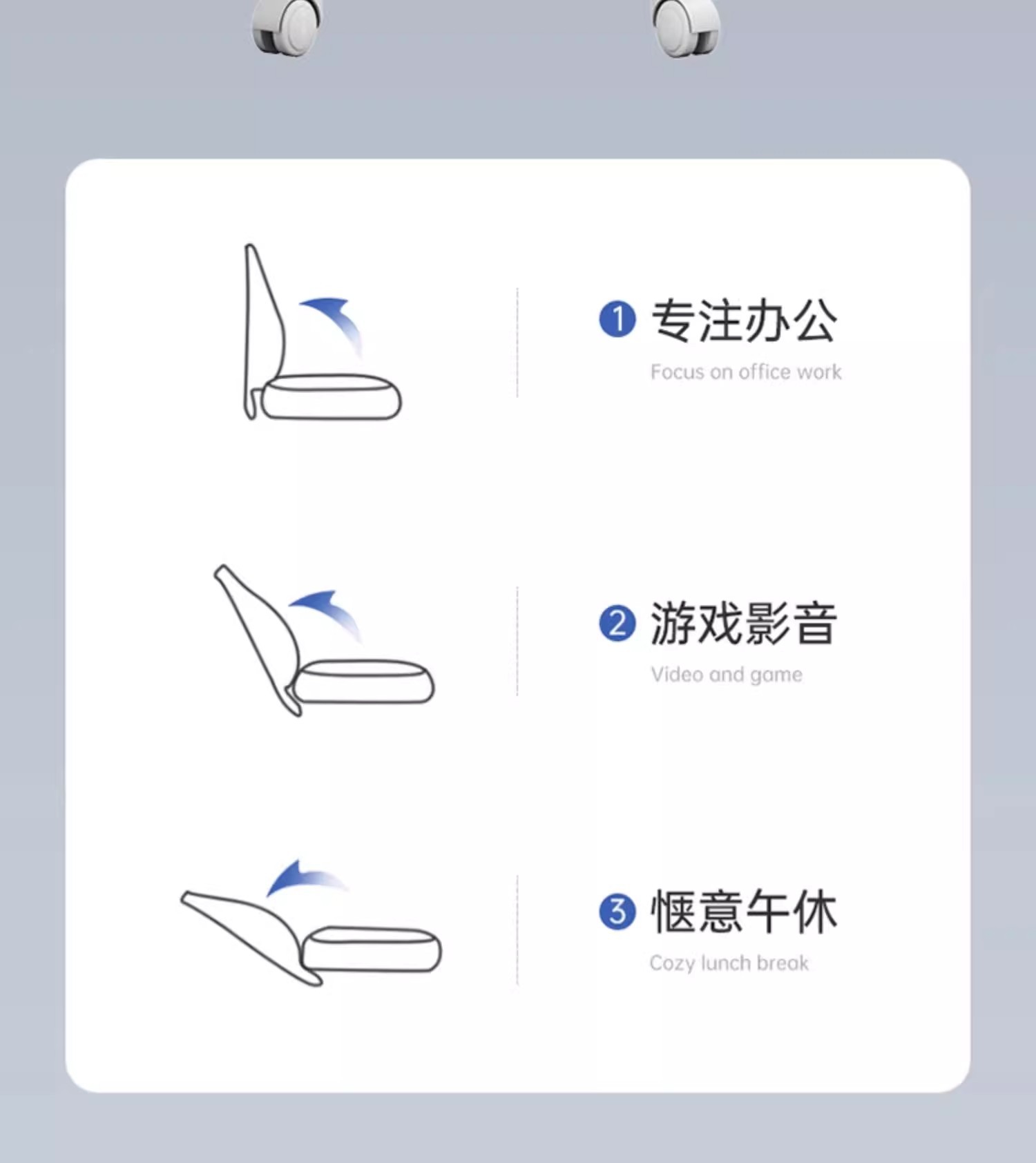 1 专注办公
Focus on office work

2 游戏影音
Video and game

3 惬意午休
Cozy lunch break