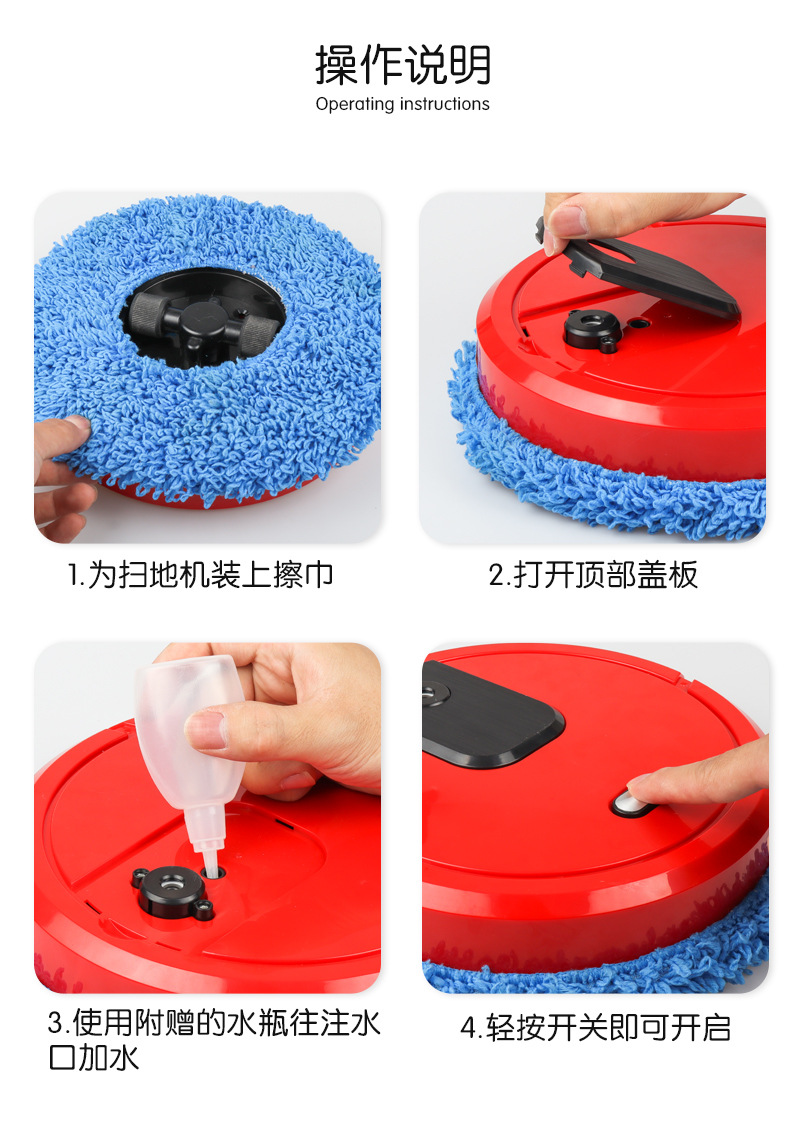 操作说明
Operating instructions

1.为扫地机装上擦巾

2.打开顶部盖板

3.使用附赠的水瓶往注水口加水

4.轻按开关即可开启