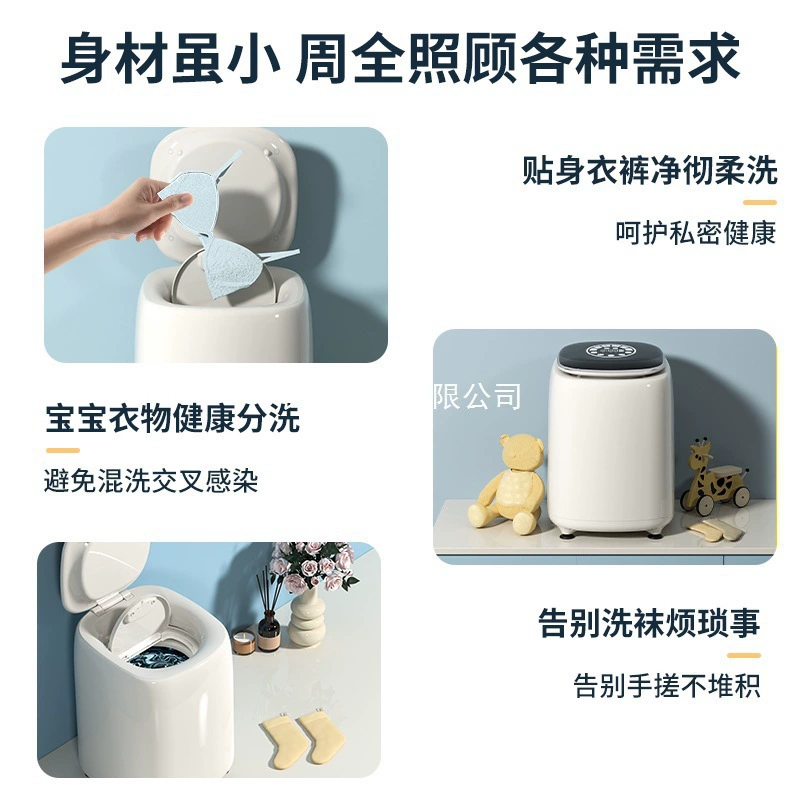 身材虽小 周全照顾各种需求

贴身衣裤净彻柔洗

呵护私密健康

限公司

宝宝衣物健康分洗

避免混洗交叉感染

告别洗袜烦琐事

告别手搓不堆积