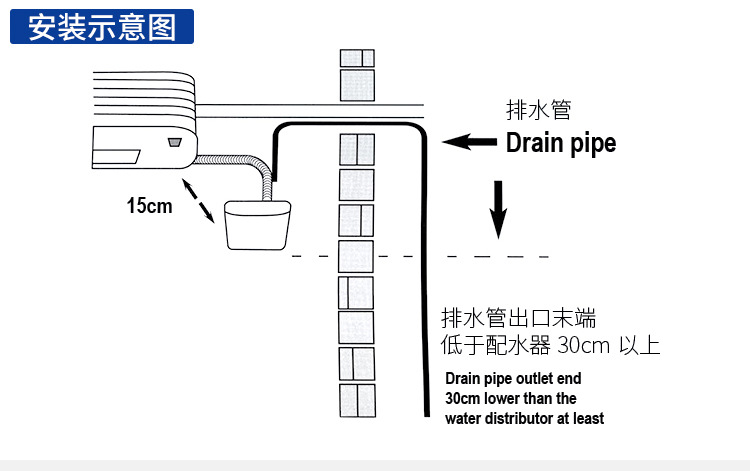 安装示意图

15cm

排水管
Drain pipe

排水管出口末端
低于配水器 30cm 以上

Drain pipe outlet end 30cm lower than the water distributor at least