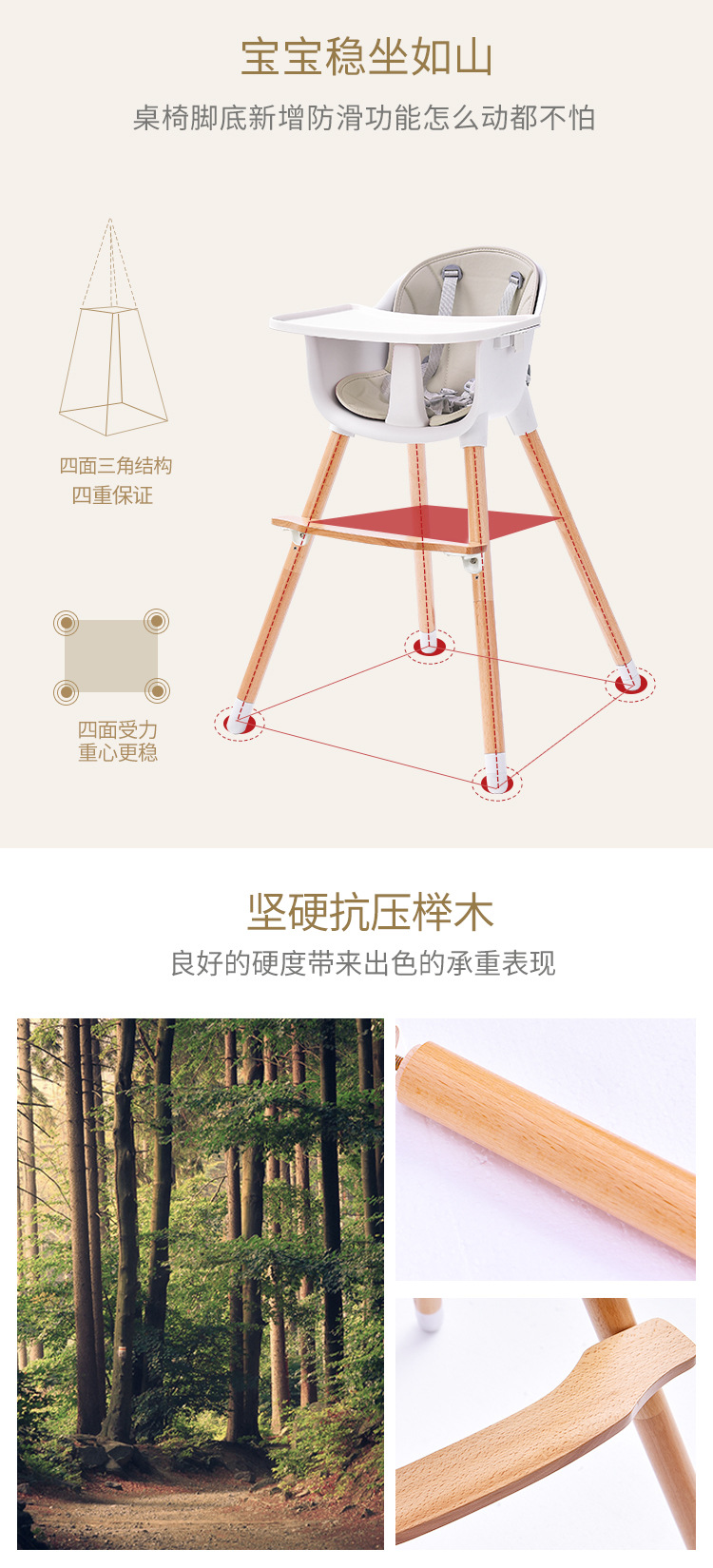 宝宝稳坐如山

桌椅脚底新增防滑功能怎么动都不怕

四面三角结构
四重保证

四面受力
重心更稳

坚硬抗压榉木

良好的硬度带来出色的承重表现