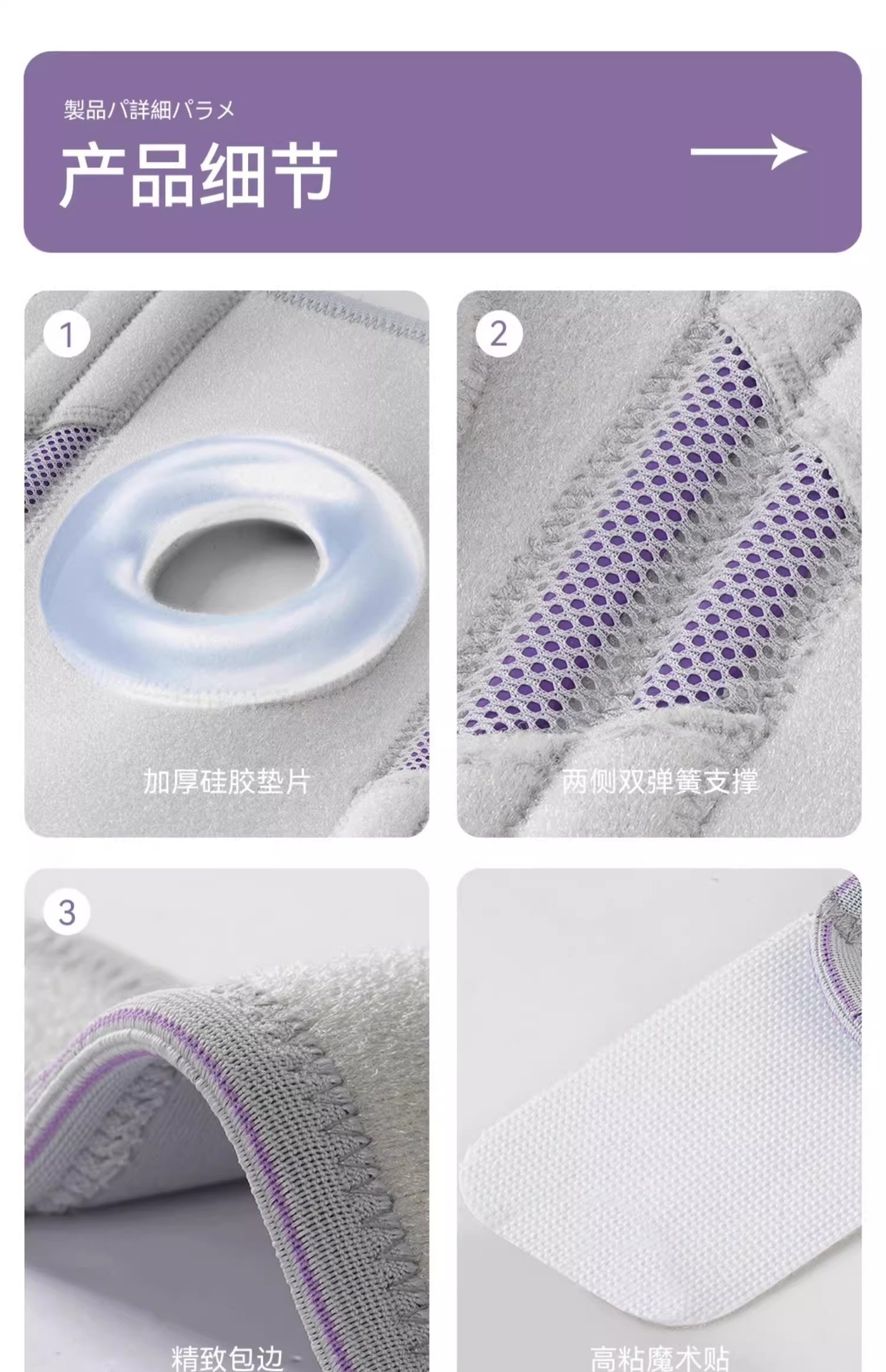 製品パ詳細パラメ

产品细节

1

加厚硅胶垫片

2

两侧双弹簧支撑

3

精致包边

高粘魔术贴