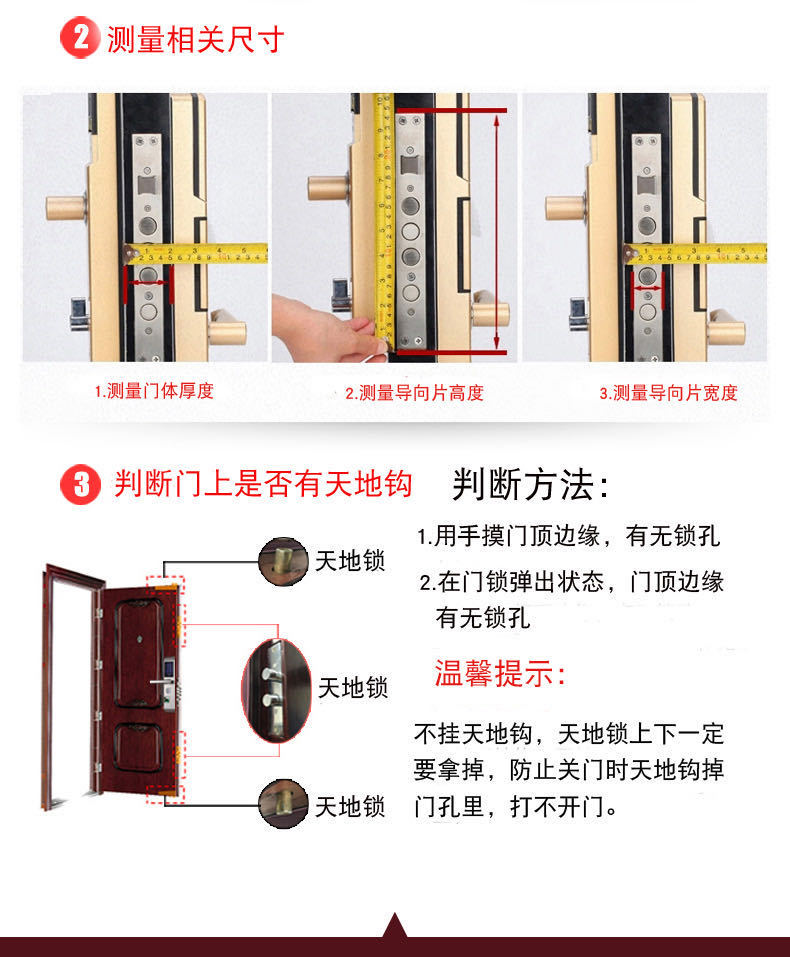 2 测量相关尺寸

1.测量门体厚度

2.测量导向片高度

3.测量导向片宽度

3 判断门上是否有天地钩

天地锁

天地锁

天地锁

判断方法:

1.用手摸门顶边缘，有无锁孔

2.在门锁弹出状态，门顶边缘有无锁孔

温馨提示:

不挂天地钩，天地锁上下一定要拿掉，防止关门时天地钩掉门孔里，打不开门。