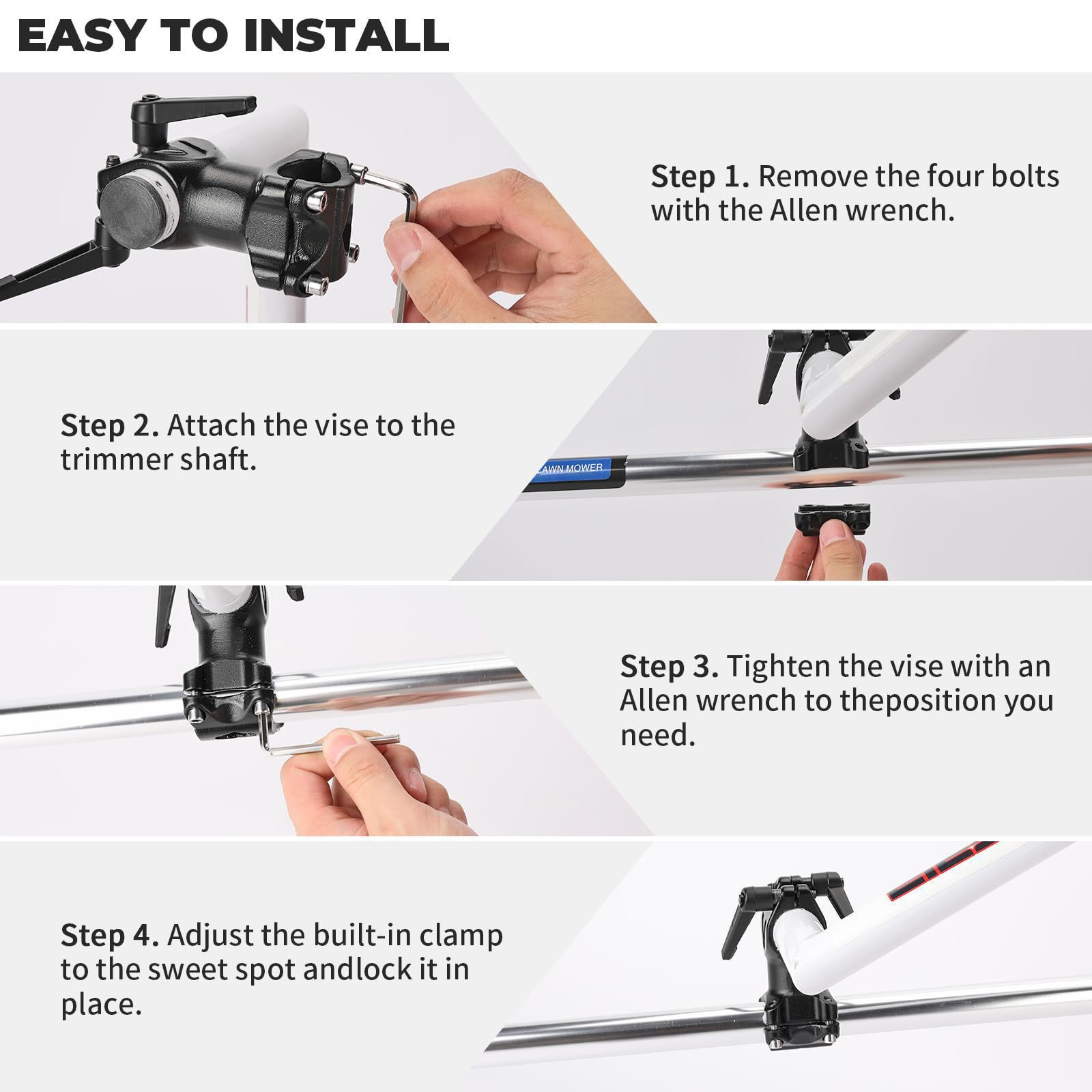 EASY TO INSTALL

Step 1. Remove the four bolts with the Allen wrench.

Step 2. Attach the vise to the trimmer shaft.

LAWN MOWER

Step 3. Tighten the vise with an Allen wrench to theposition you need.

Step 4. Adjust the built-in clamp to the sweet spot andlock it in place.