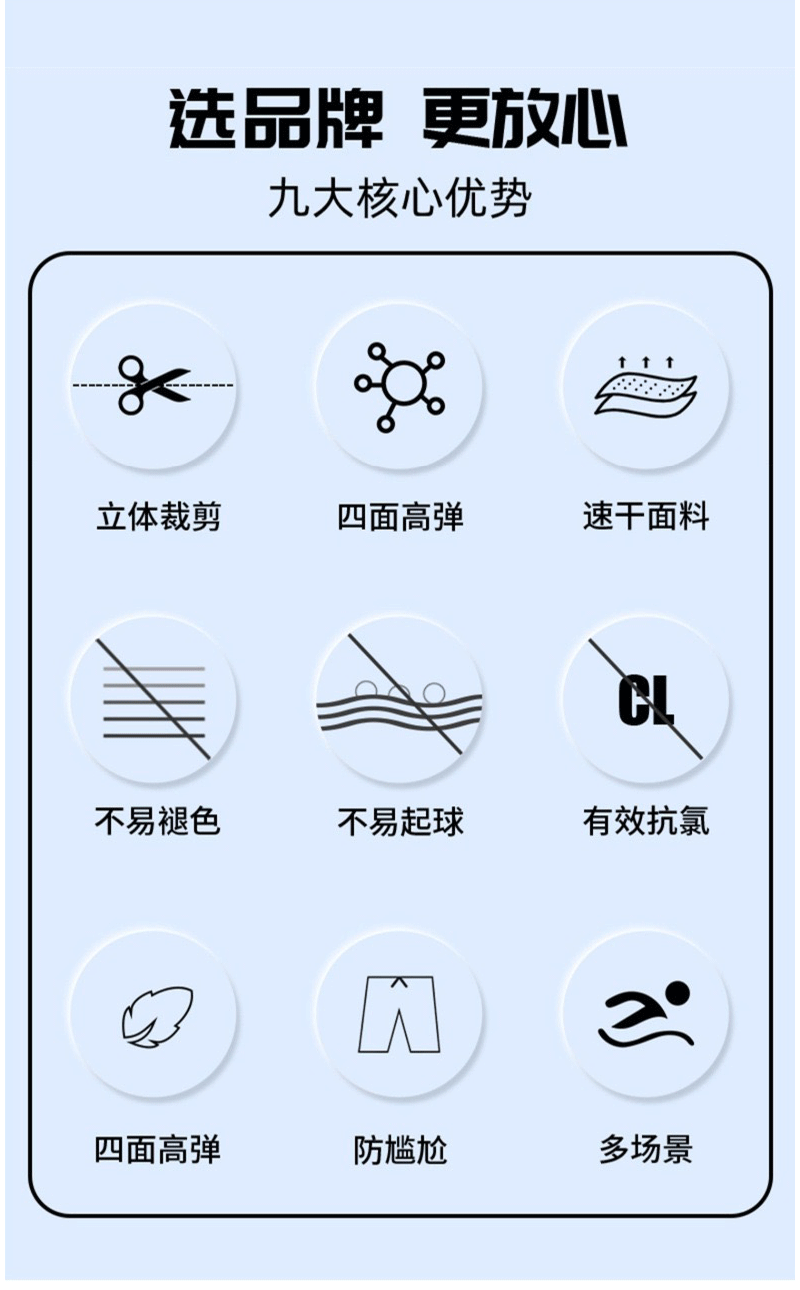 选品牌 更放心

九大核心优势

立体裁剪

四面高弹

速干面料

不易褪色

不易起球

CL

有效抗氯

四面高弹

防尴尬

多场景