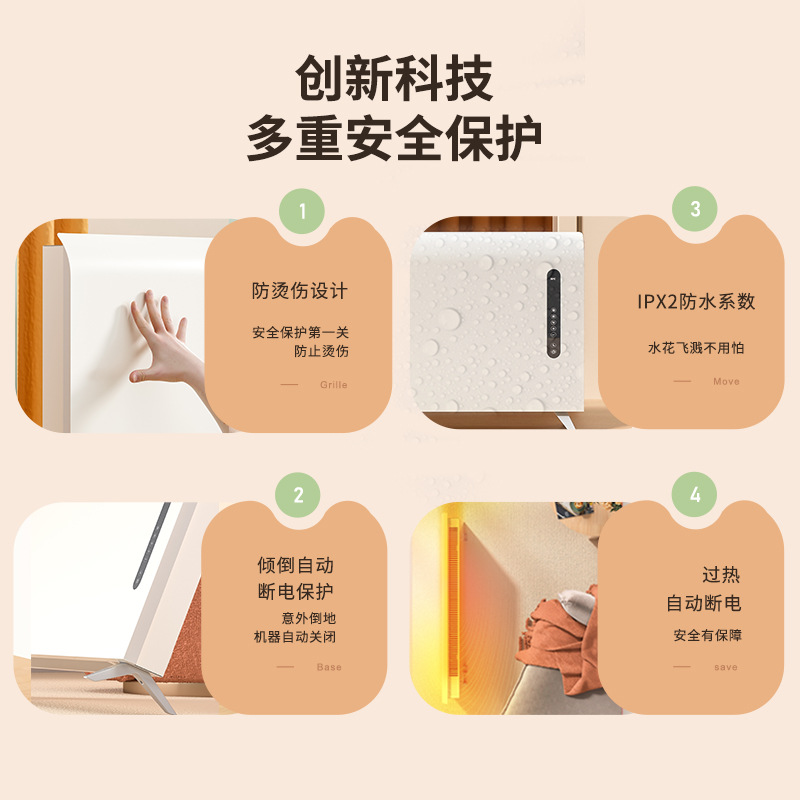 创新科技
多重安全保护

1

防烫伤设计

安全保护第一关
防止烫伤

— Grille

3

IPX2防水系数

水花飞溅不用怕

— Move

2

倾倒自动
断电保护

意外倒地
机器自动关闭

— Base

4

过热
自动断电

安全有保障

— save