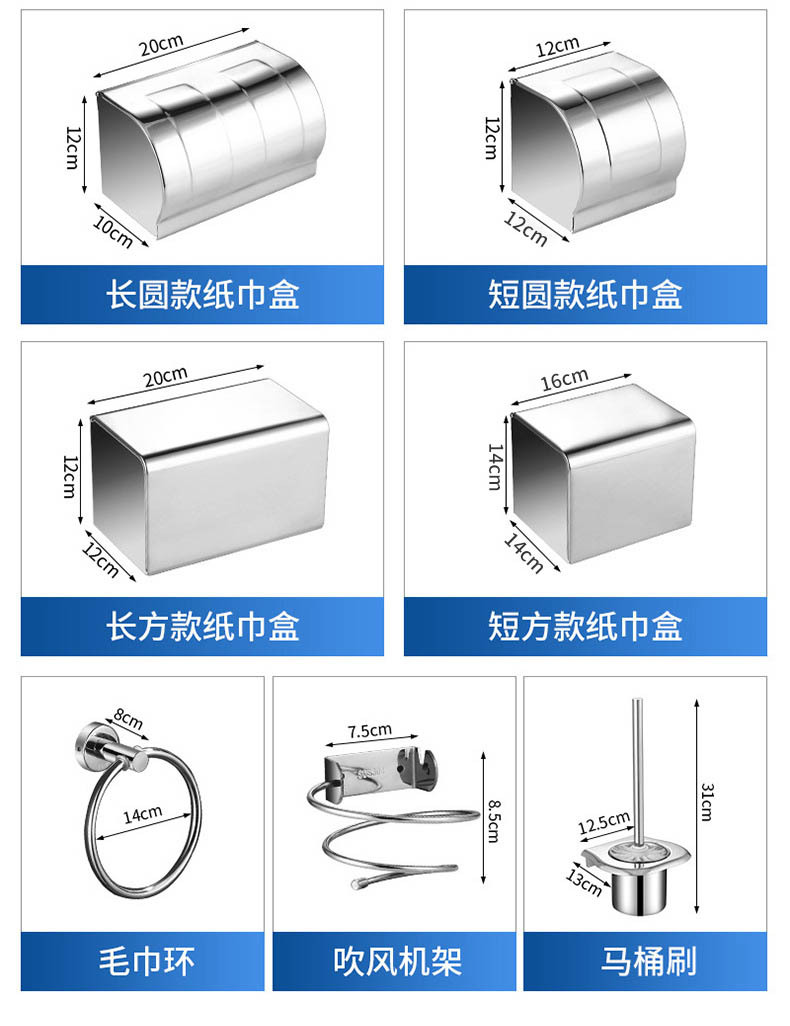 20cm
12cm
10cm
长圆款纸巾盒

12cm
12cm
12cm
短圆款纸巾盒

20cm
12cm
12cm
长方款纸巾盒

16cm
14cm
14cm
短方款纸巾盒

8cm
14cm
毛巾环

7.5cm
8.5cm
吹风机架

31cm
12.5cm
13cm
马桶刷