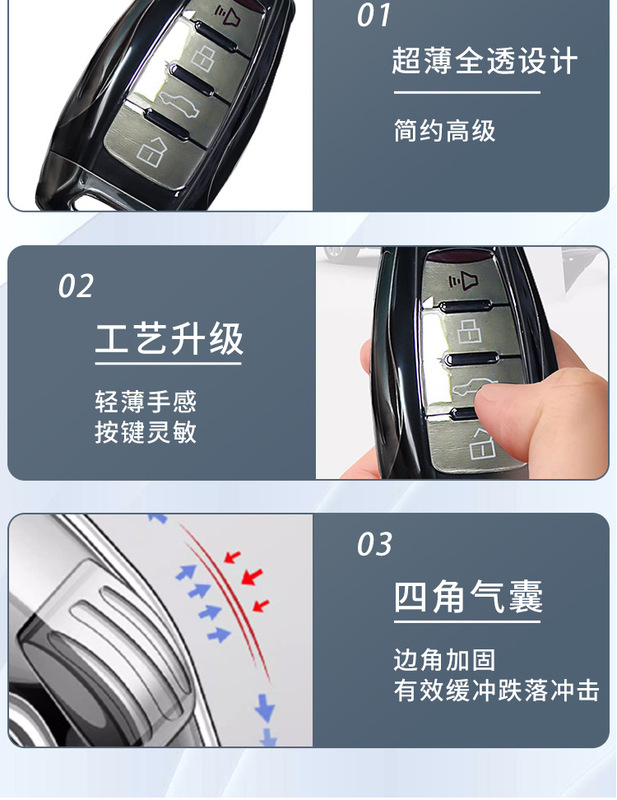 01
超薄全透设计
简约高级

02
工艺升级
轻薄手感
按键灵敏

03
四角气囊
边角加固
有效缓冲跌落冲击