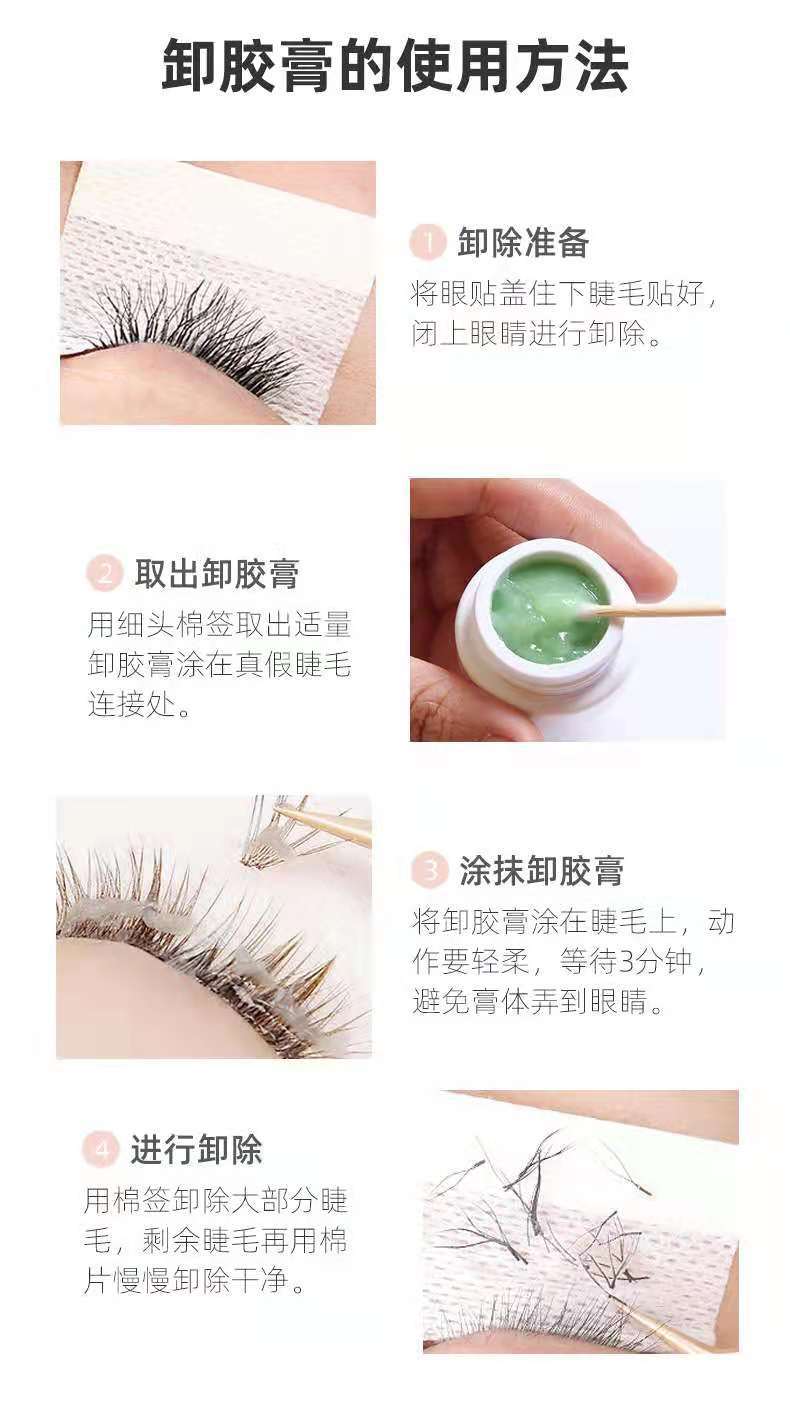 卸胶膏的使用方法

1 卸除准备
将眼贴盖住下睫毛贴好，闭上眼睛进行卸除。

2 取出卸胶膏
用细头棉签取出适量卸胶膏涂在真假睫毛连接处。

3 涂抹卸胶膏
将卸胶膏涂在睫毛上，动作要轻柔，等待3分钟，避免膏体弄到眼睛。

4 进行卸除
用棉签卸除大部分睫毛，剩余睫毛再用棉片慢慢卸除干净。