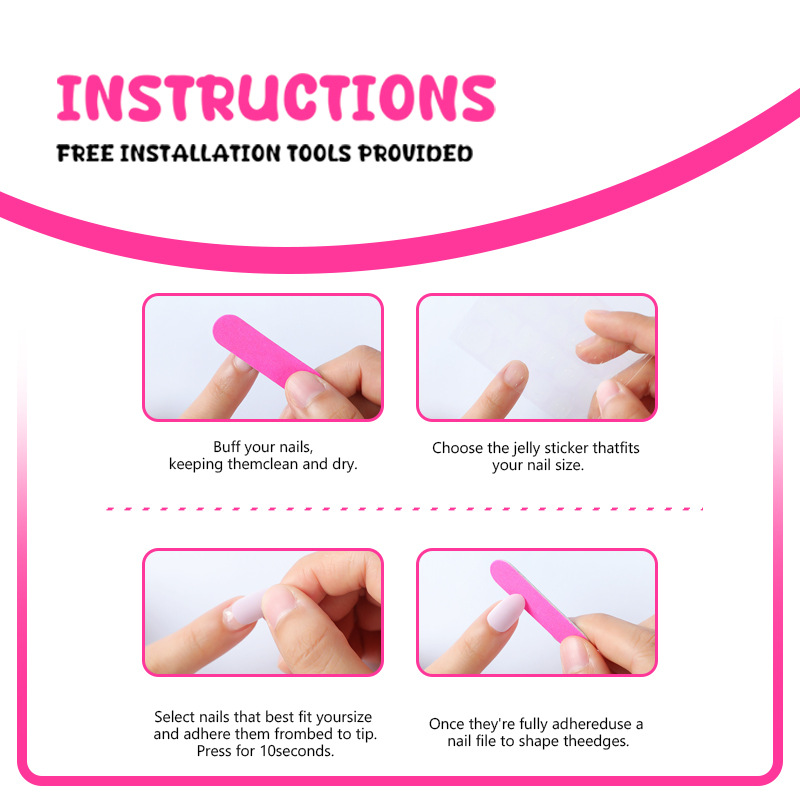 INSTRUCTIONS
FREE INSTALLATION TOOLS PROVIDED

Buff your nails, keeping themclean and dry.

Choose the jelly sticker thatfits your nail size.

Select nails that best fit yoursize and adhere them frombed to tip. Press for 10seconds.

Once they're fully adhereduse a nail file to shape theedges.