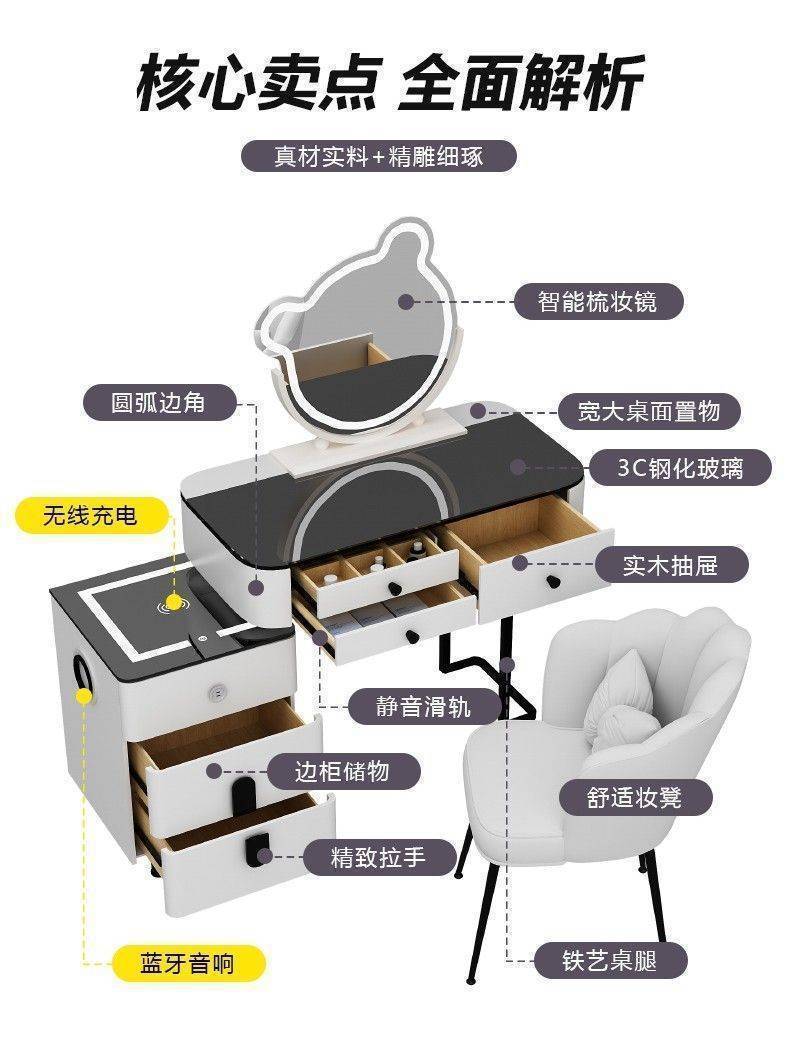 核心卖点 全面解析

真材实料+精雕细琢

智能梳妆镜

圆弧边角

宽大桌面置物

3C钢化玻璃

无线充电

实木抽屉

静音滑轨

边柜储物

舒适妆凳

精致拉手

蓝牙音响

铁艺桌腿