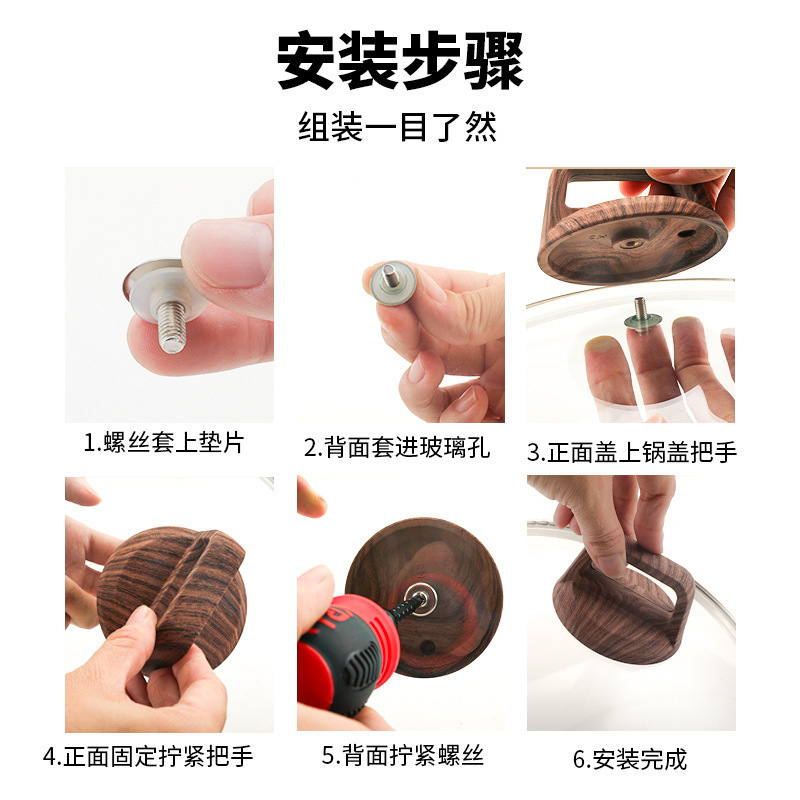 安装步骤

组装一目了然

1.螺丝套上垫片

2.背面套进玻璃孔

3.正面盖上锅盖把手

4.正面固定拧紧把手

5.背面拧紧螺丝

6.安装完成