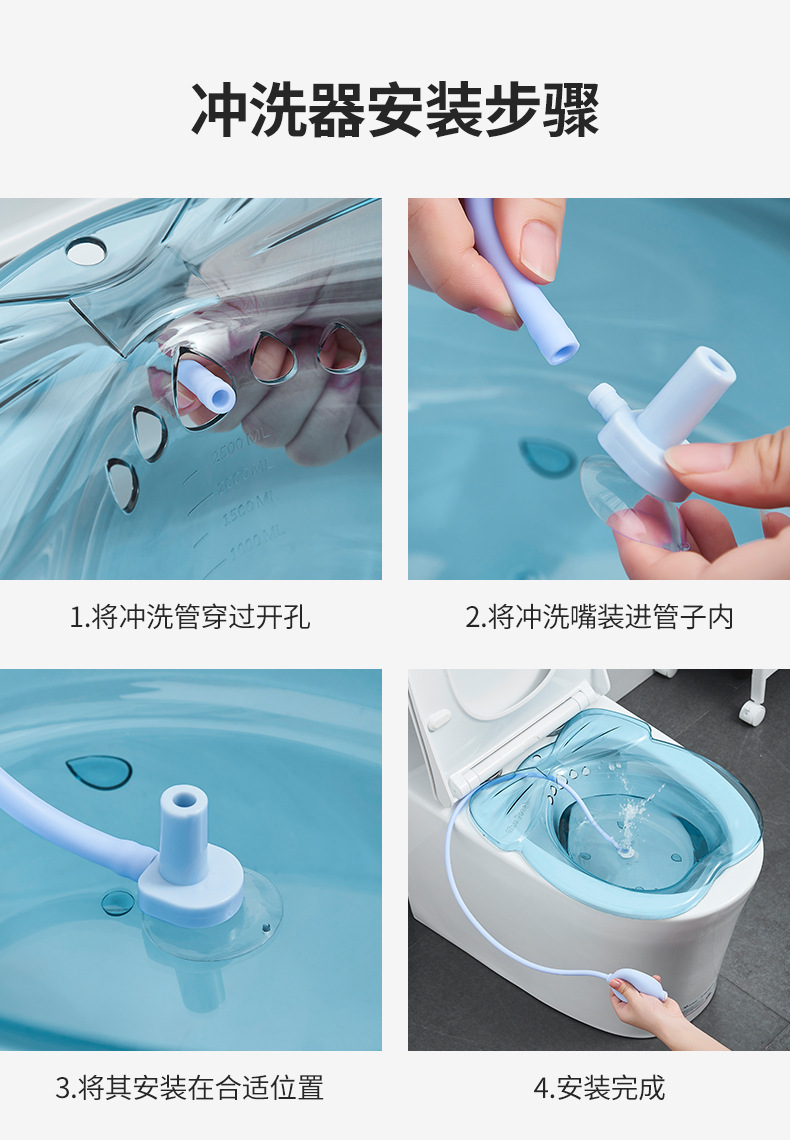 冲洗器安装步骤

2500 ML
2000 ML
1500 ML
1000 ML

1.将冲洗管穿过开孔

2.将冲洗嘴装进管子内

3.将其安装在合适位置

4.安装完成