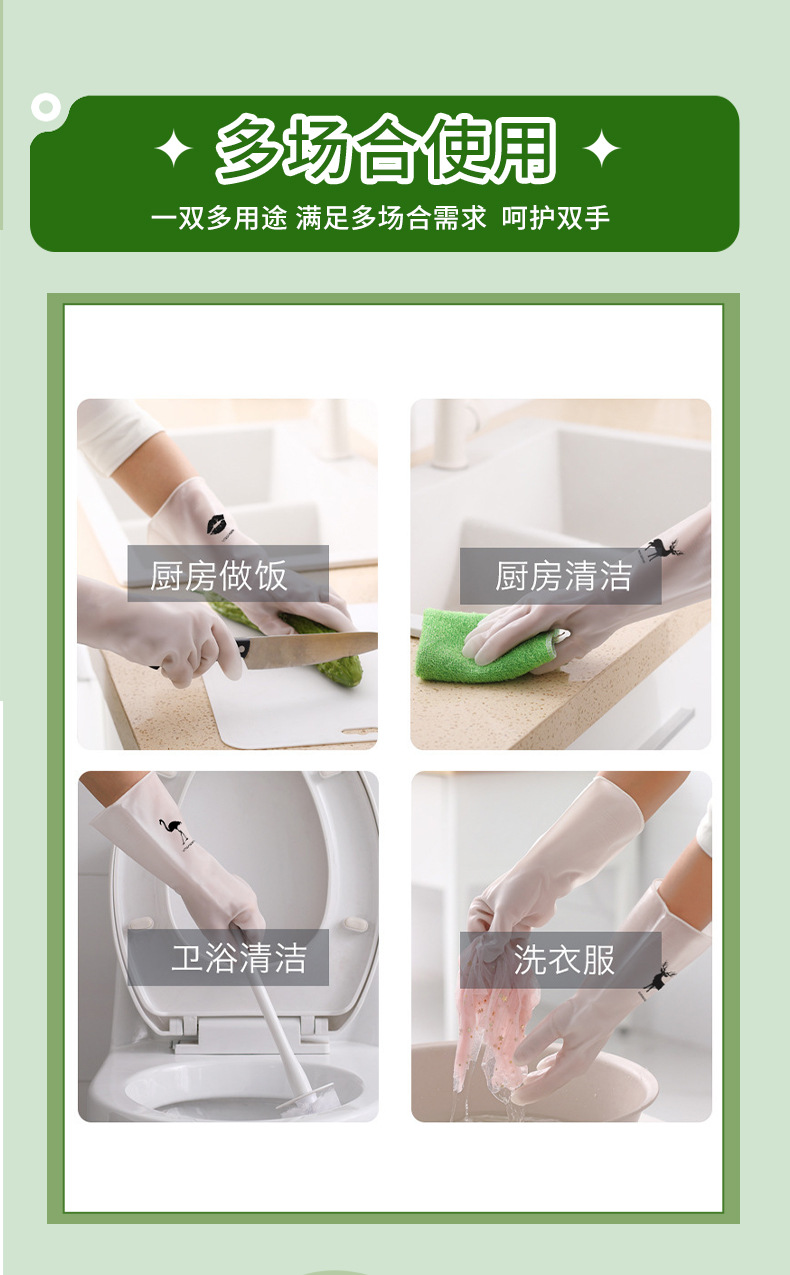 多场合使用

一双多用途 满足多场合需求 呵护双手

厨房做饭

厨房清洁

卫浴清洁

洗衣服