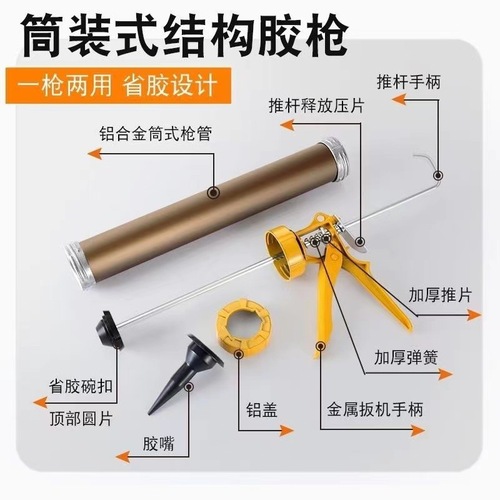 筒装式结构胶枪

一枪两用 省胶设计

推杆手柄

推杆释放压片

铝合金筒式枪管

加厚推片

加厚弹簧

省胶碗扣

顶部圆片

铝盖

金属扳机手柄

胶嘴