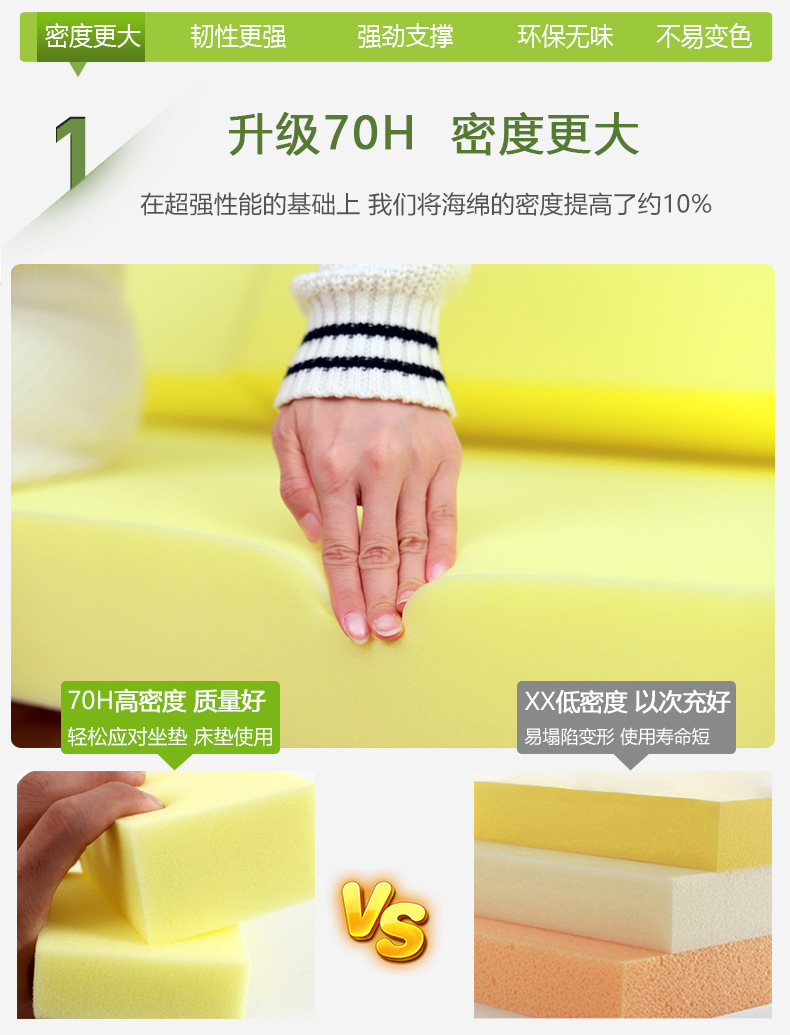 密度更大 韧性更强 强劲支撑 环保无味 不易变色

1

升级70H 密度更大

在超强性能的基础上 我们将海绵的密度提高了约10%

70H高密度 质量好
轻松应对坐垫 床垫使用

XX低密度 以次充好
易塌陷变形 使用寿命短

VS