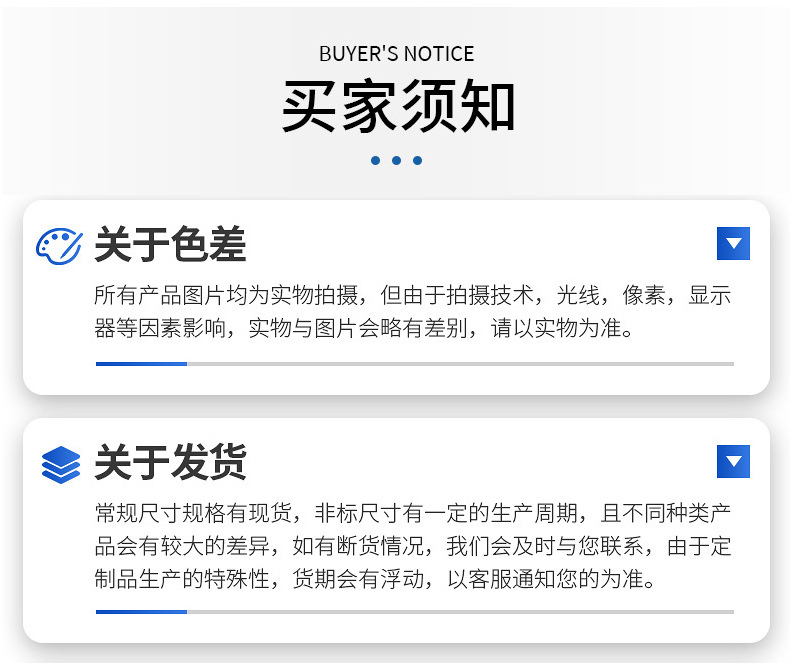 BUYER'S NOTICE
买家须知

关于色差

所有产品图片均为实物拍摄，但由于拍摄技术，光线，像素，显示器等因素影响，实物与图片会略有差别，请以实物为准。

关于发货

常规尺寸规格有现货，非标尺寸有一定的生产周期，且不同种类产品会有较大的差异，如有断货情况，我们会及时与您联系，由于定制品生产的特殊性，货期会有浮动，以客服通知您的为准。