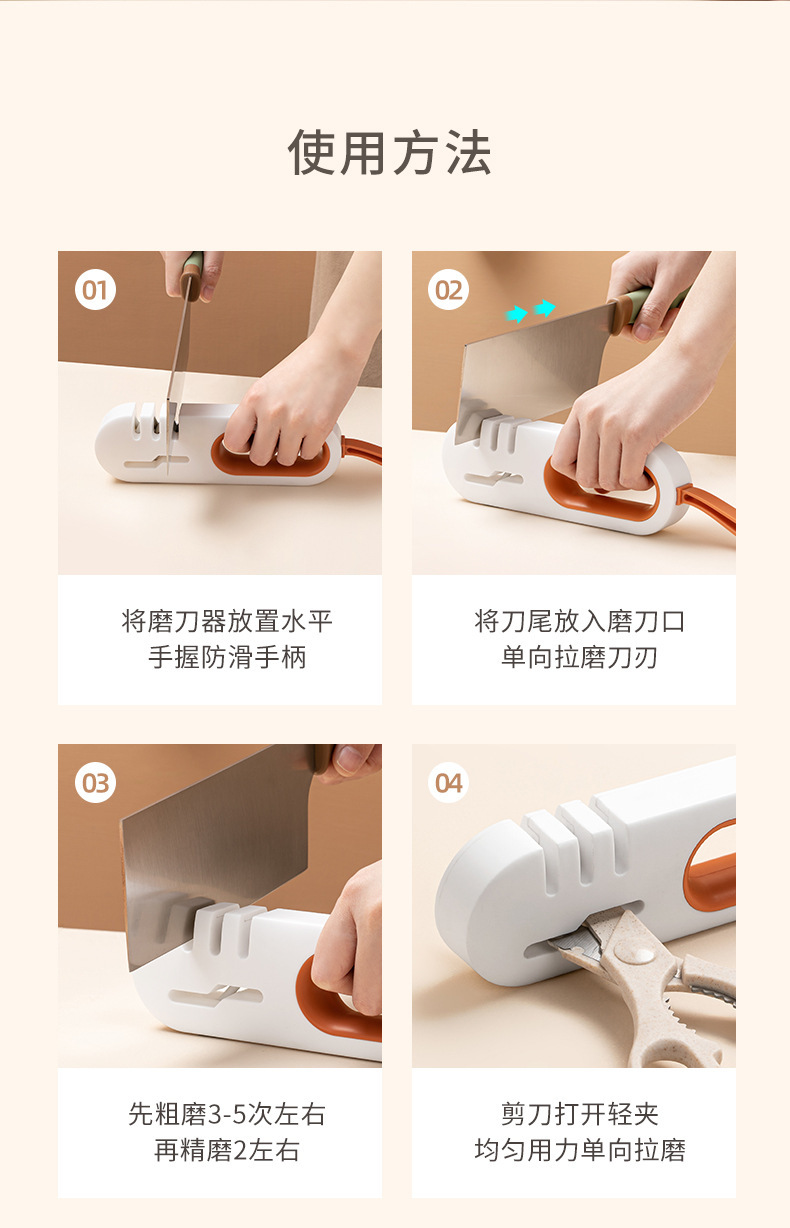 使用方法

01

将磨刀器放置水平
手握防滑手柄

02

将刀尾放入磨刀口
单向拉磨刀刃

03

先粗磨3-5次左右
再精磨2左右

04

剪刀打开轻夹
均匀用力单向拉磨