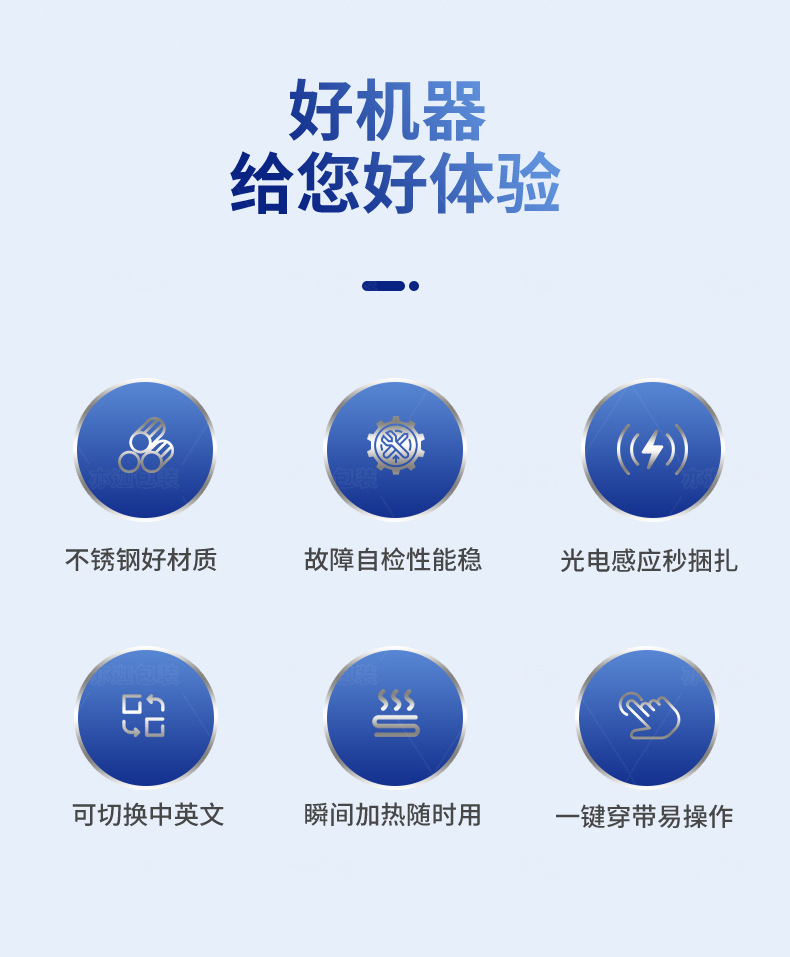 好机器
给您好体验

不锈钢好材质

故障自检性能稳

光电感应秒捆扎

可切换中英文

瞬间加热随时用

一键穿带易操作

亦迦包装