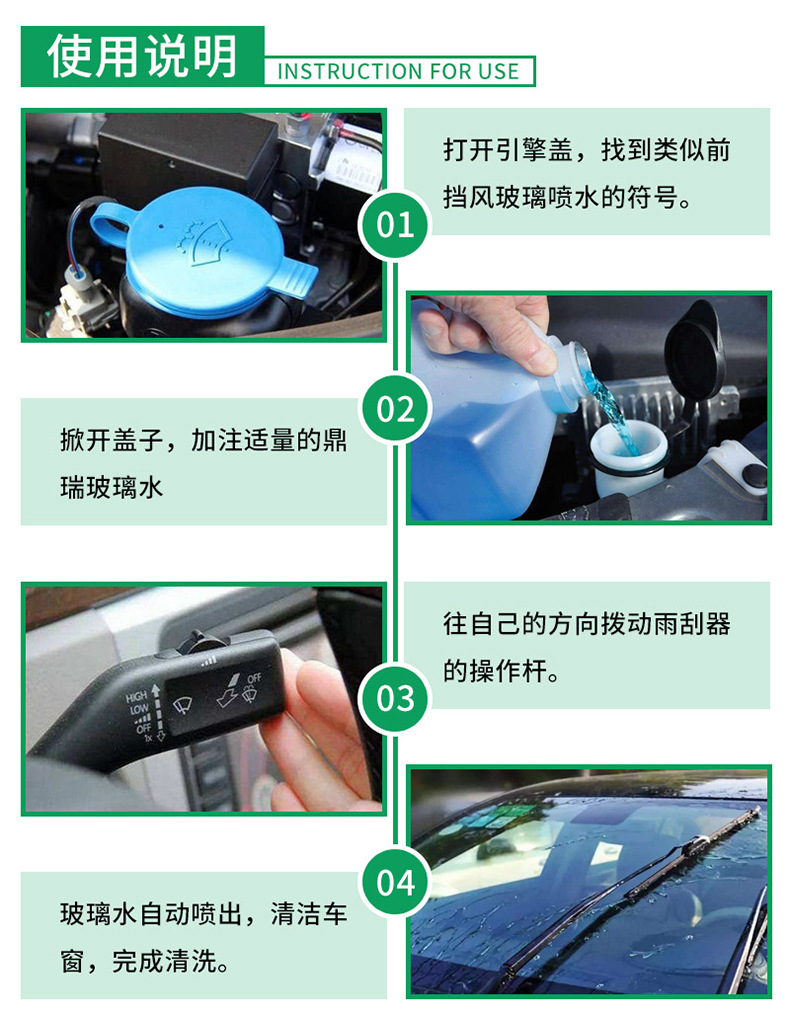 使用说明
INSTRUCTION FOR USE

01

打开引擎盖，找到类似前挡风玻璃喷水的符号。

02

掀开盖子，加注适量的鼎瑞玻璃水

HIGH
LOW
OFF
1x
OFF

03

往自己的方向拨动雨刮器的操作杆。

04

玻璃水自动喷出，清洁车窗，完成清洗。