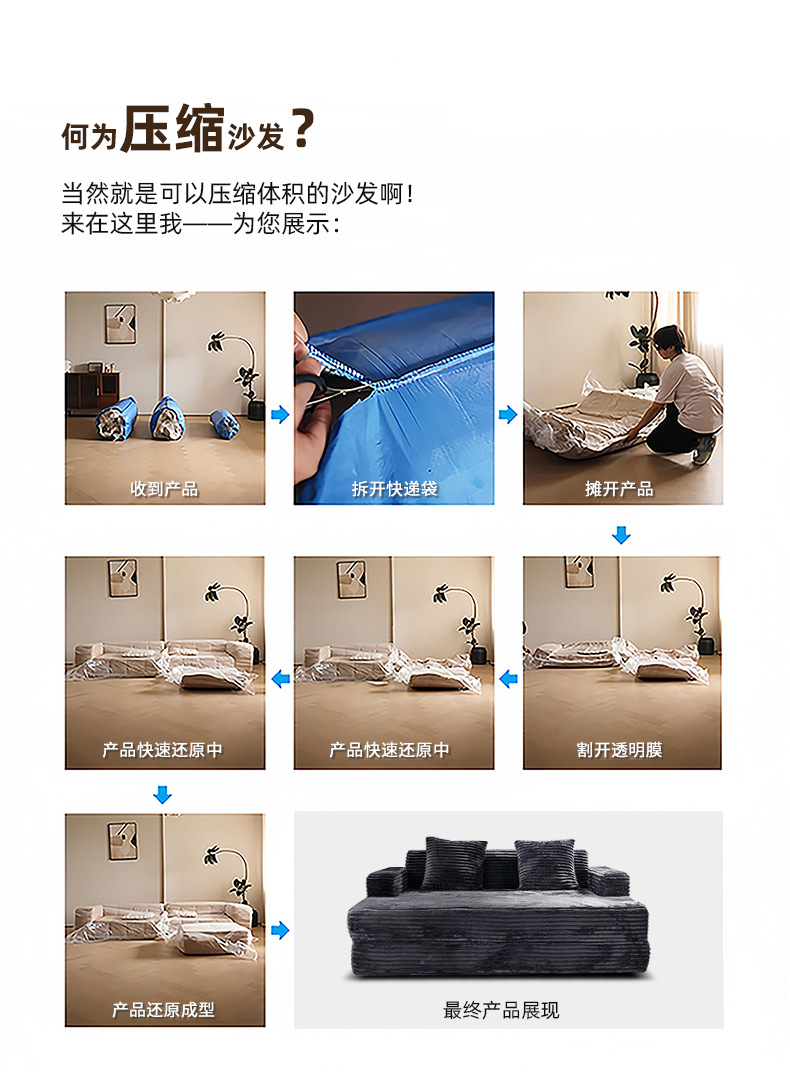 何为压缩沙发？

当然就是可以压缩体积的沙发啊！
来在这里我——为您展示：

收到产品

拆开快递袋

摊开产品

割开透明膜

产品快速还原中

产品快速还原中

产品还原成型

最终产品展现