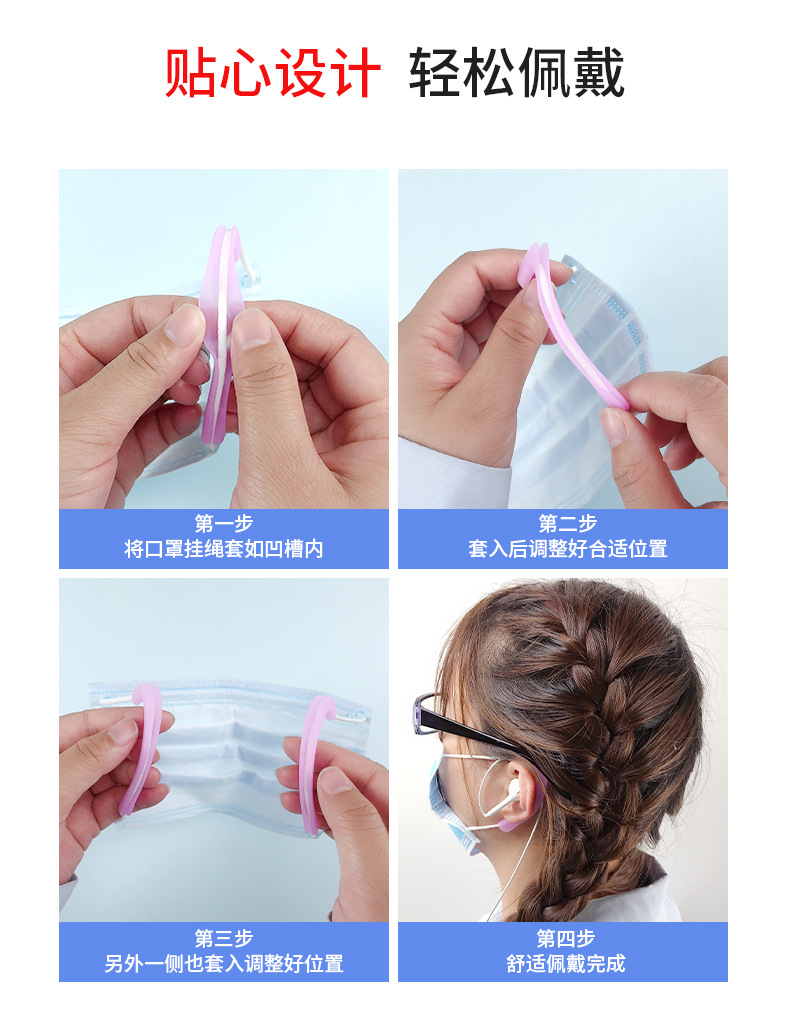 贴心设计 轻松佩戴

第一步
将口罩挂绳套如凹槽内

第二步
套入后调整好合适位置

第三步
另外一侧也套入调整好位置

第四步
舒适佩戴完成