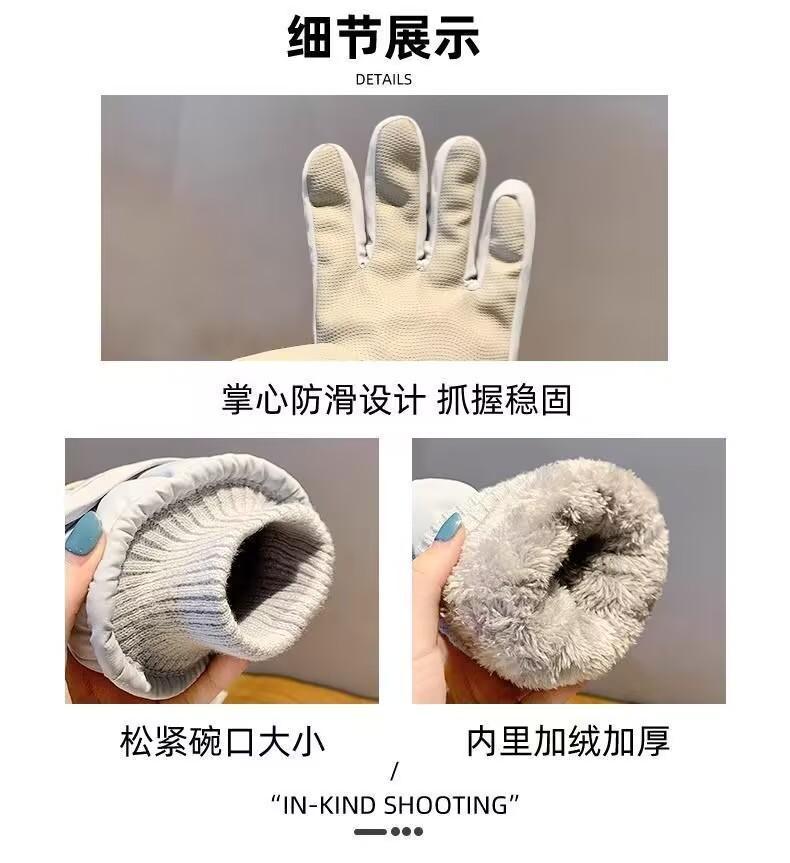 细节展示
DETAILS

掌心防滑设计 抓握稳固

松紧碗口大小

内里加绒加厚

/
“IN-KIND SHOOTING”