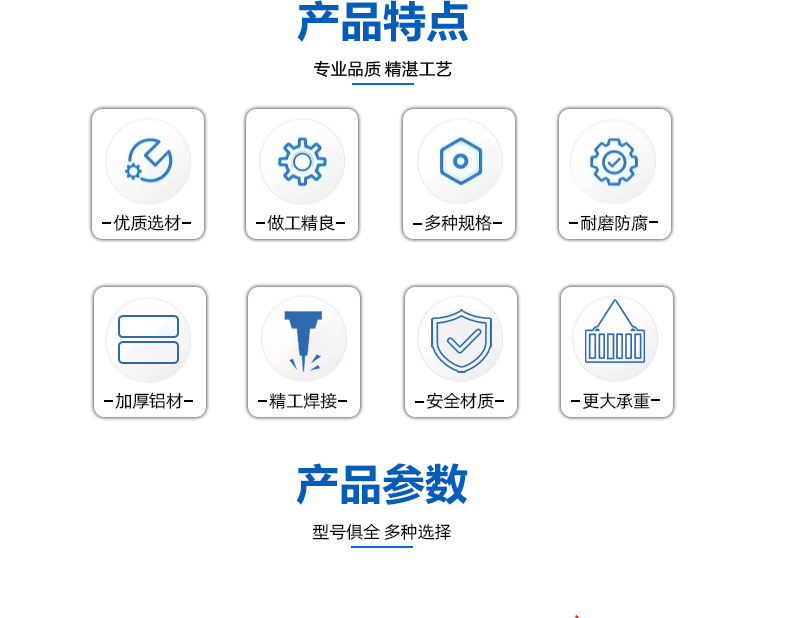 产品特点

专业品质 精湛工艺

-优质选材-

-做工精良-

-多种规格-

-耐磨防腐-

-加厚铝材-

-精工焊接-

-安全材质-

-更大承重-

产品参数

型号俱全 多种选择