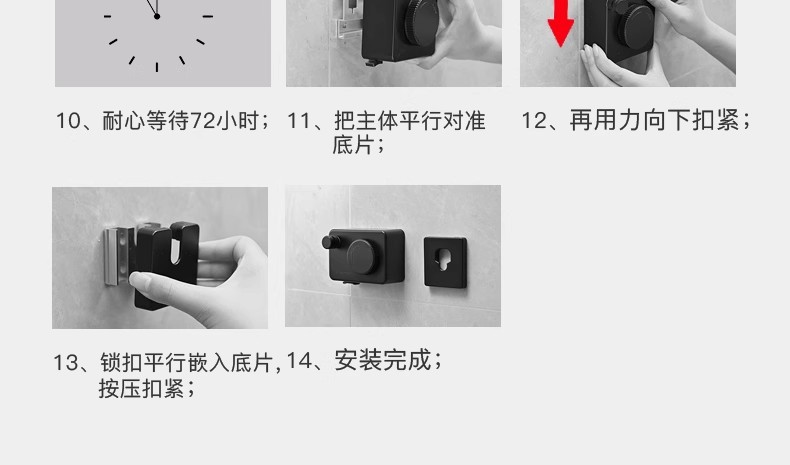 10、耐心等待72小时；

11、把主体平行对准底片；

12、再用力向下扣紧；

13、锁扣平行嵌入底片,按压扣紧；

14、安装完成；