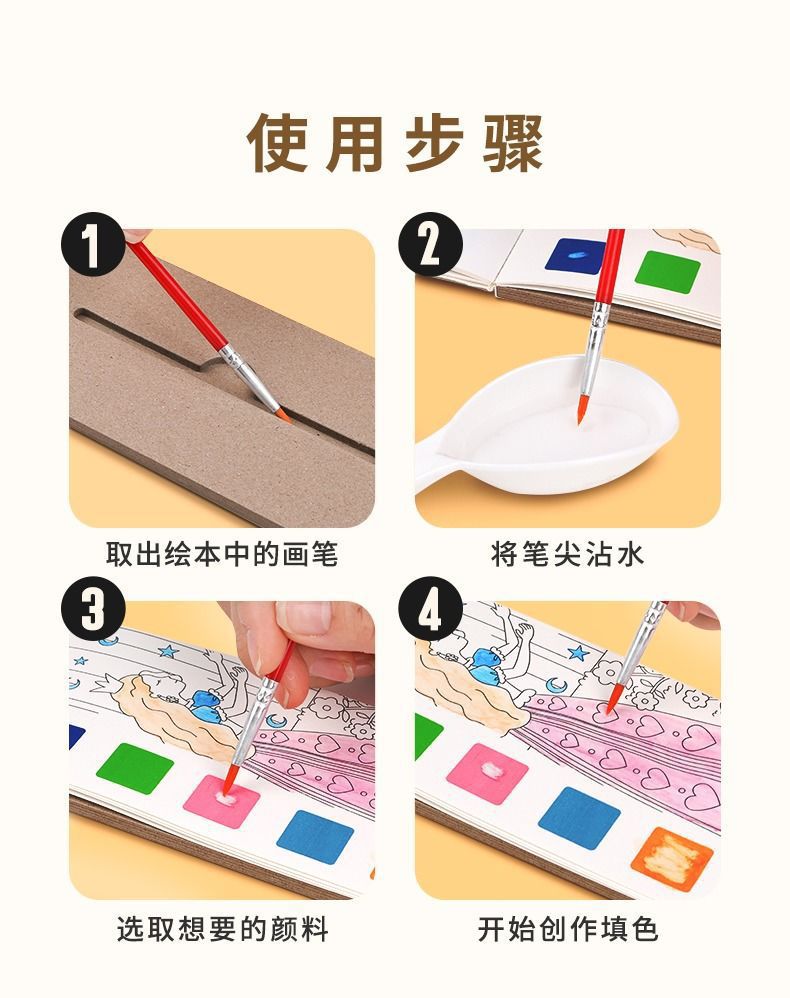 使用步骤

1
取出绘本中的画笔

2
将笔尖沾水

3
选取想要的颜料

4
开始创作填色