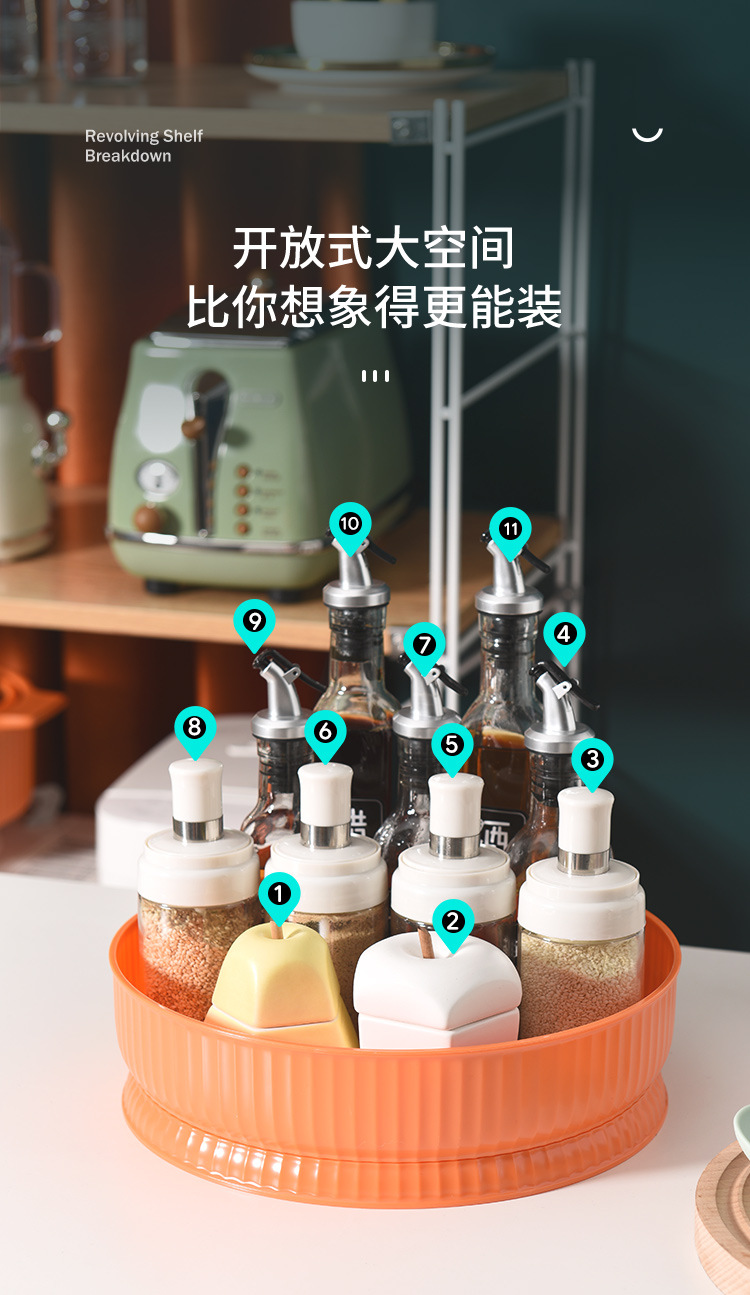 Revolving Shelf
Breakdown

开放式大空间
比你想象得更能装

10
11
9
7
4
8
6
5
3
1
2