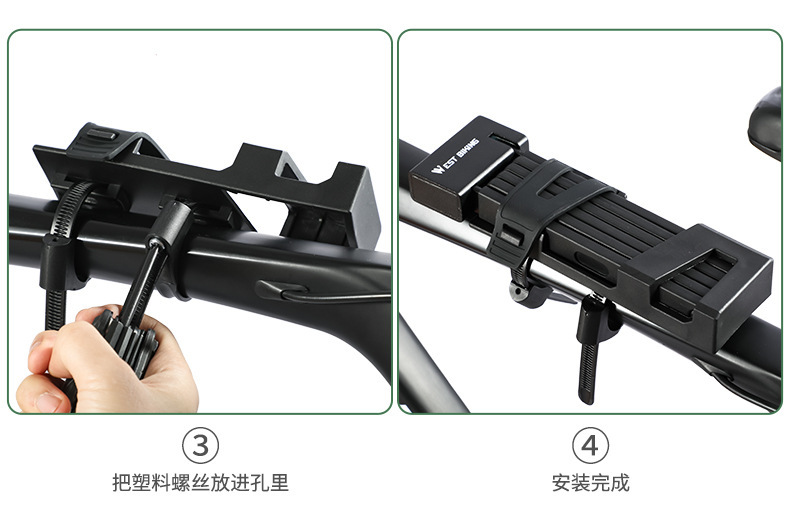 WEST BIKING

③
把塑料螺丝放进孔里

④
安装完成