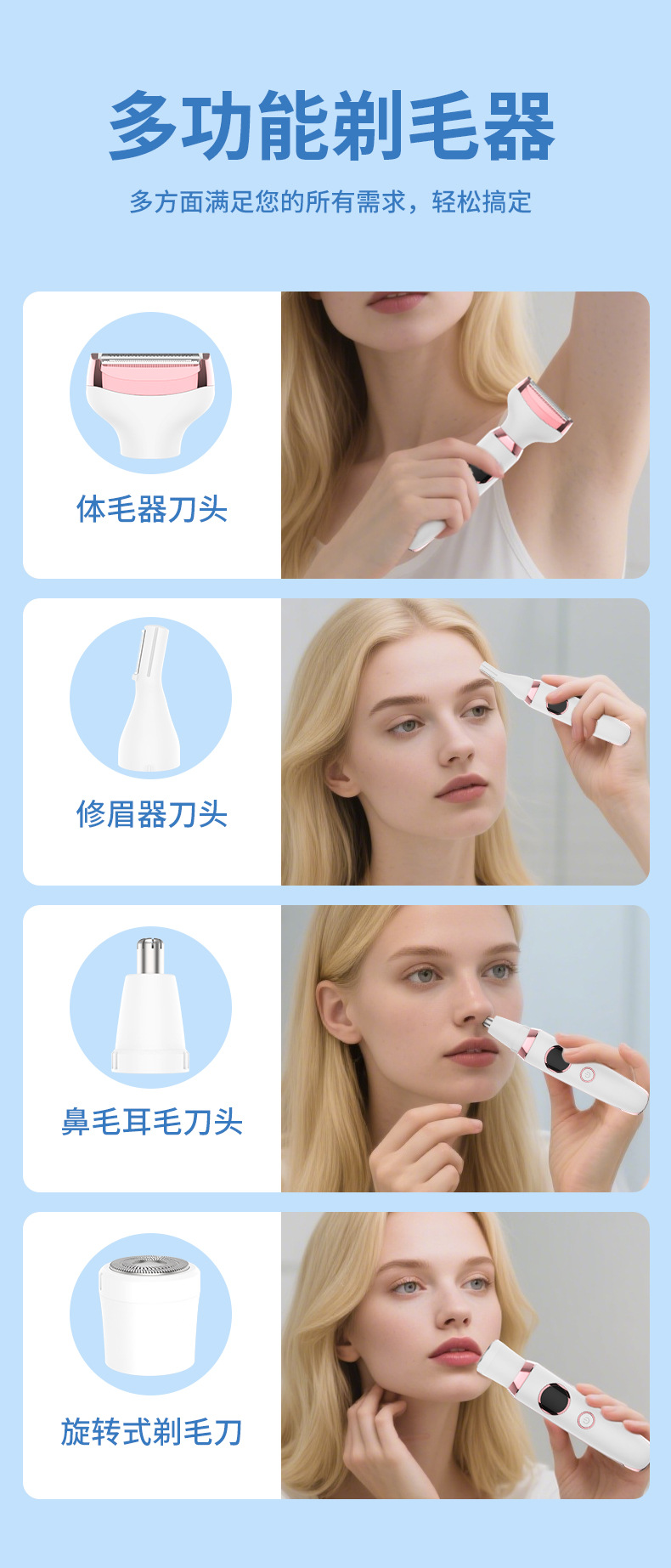 多功能剃毛器

多方面满足您的所有需求，轻松搞定

体毛器刀头

修眉器刀头

鼻毛耳毛刀头

旋转式剃毛刀