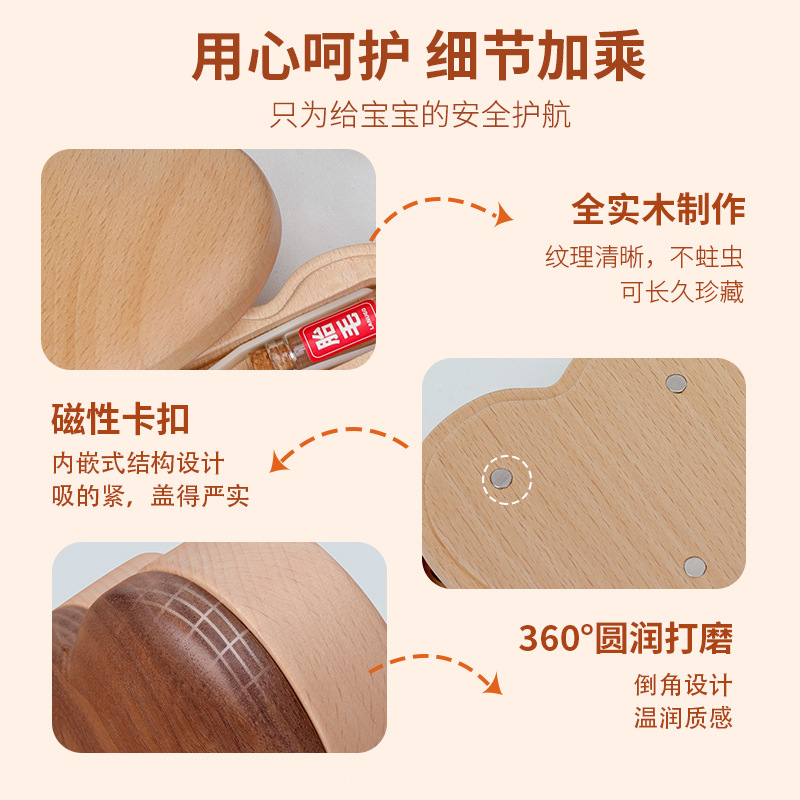 用心呵护 细节加乘

只为给宝宝的安全护航

胎毛

全实木制作

纹理清晰，不蛀虫
可长久珍藏

磁性卡扣

内嵌式结构设计
吸的紧，盖得严实

360°圆润打磨

倒角设计
温润质感