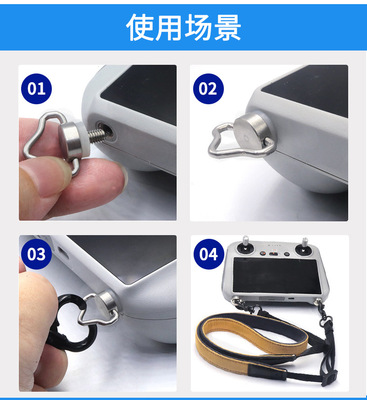 使用场景

01

02

03

04