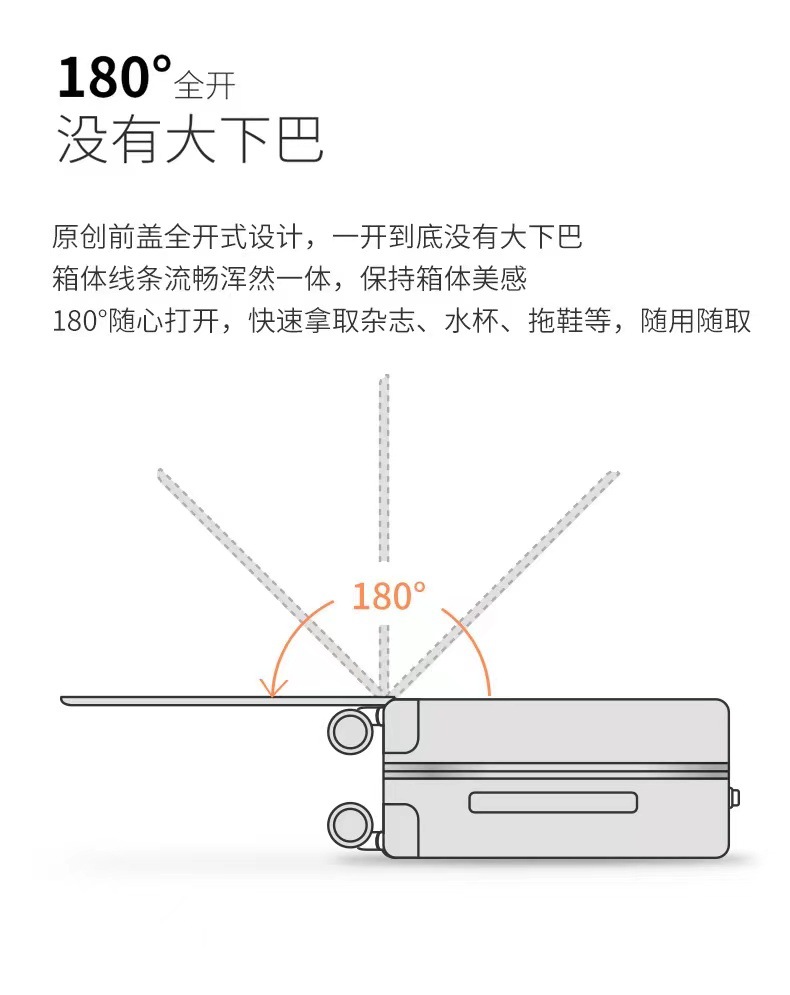 180°全开
没有大下巴

原创前盖全开式设计，一开到底没有大下巴
箱体线条流畅浑然一体，保持箱体美感
180°随心打开，快速拿取杂志、水杯、拖鞋等，随用随取

180°