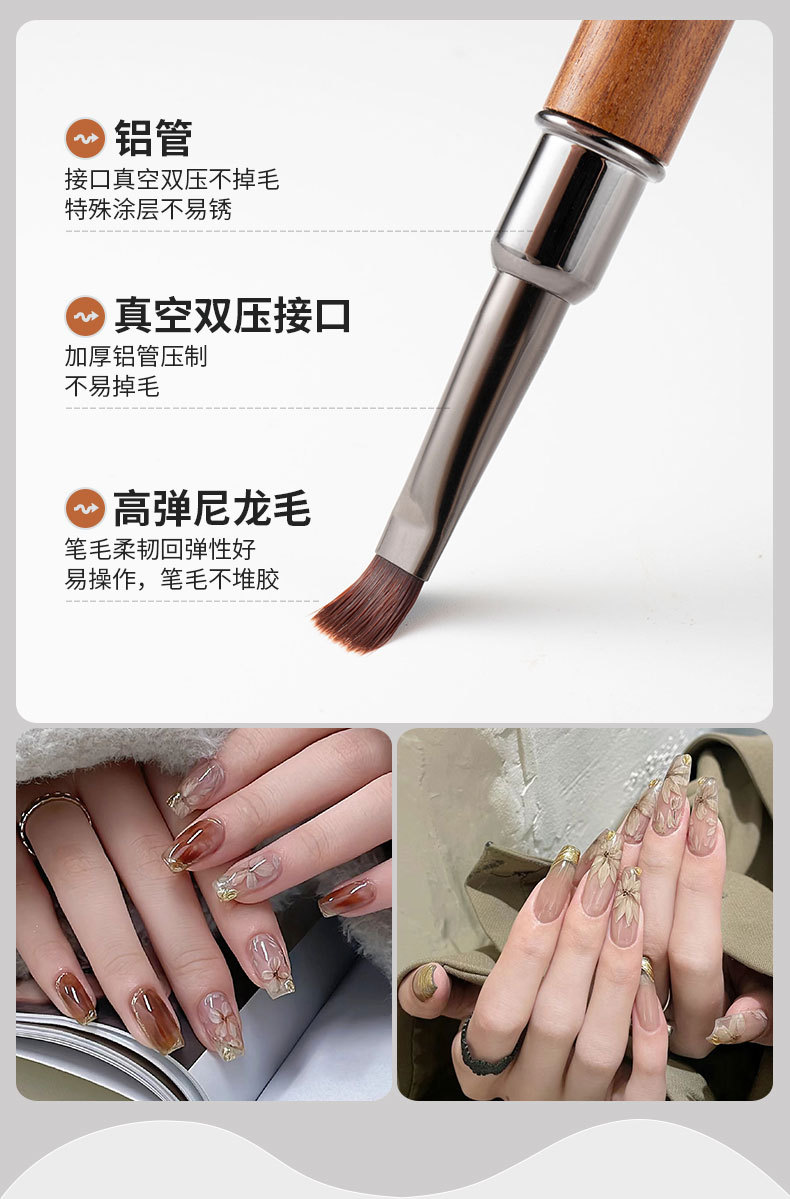 铝管

接口真空双压不掉毛
特殊涂层不易锈

真空双压接口

加厚铝管压制
不易掉毛

高弹尼龙毛

笔毛柔韧回弹性好
易操作，笔毛不堆胶