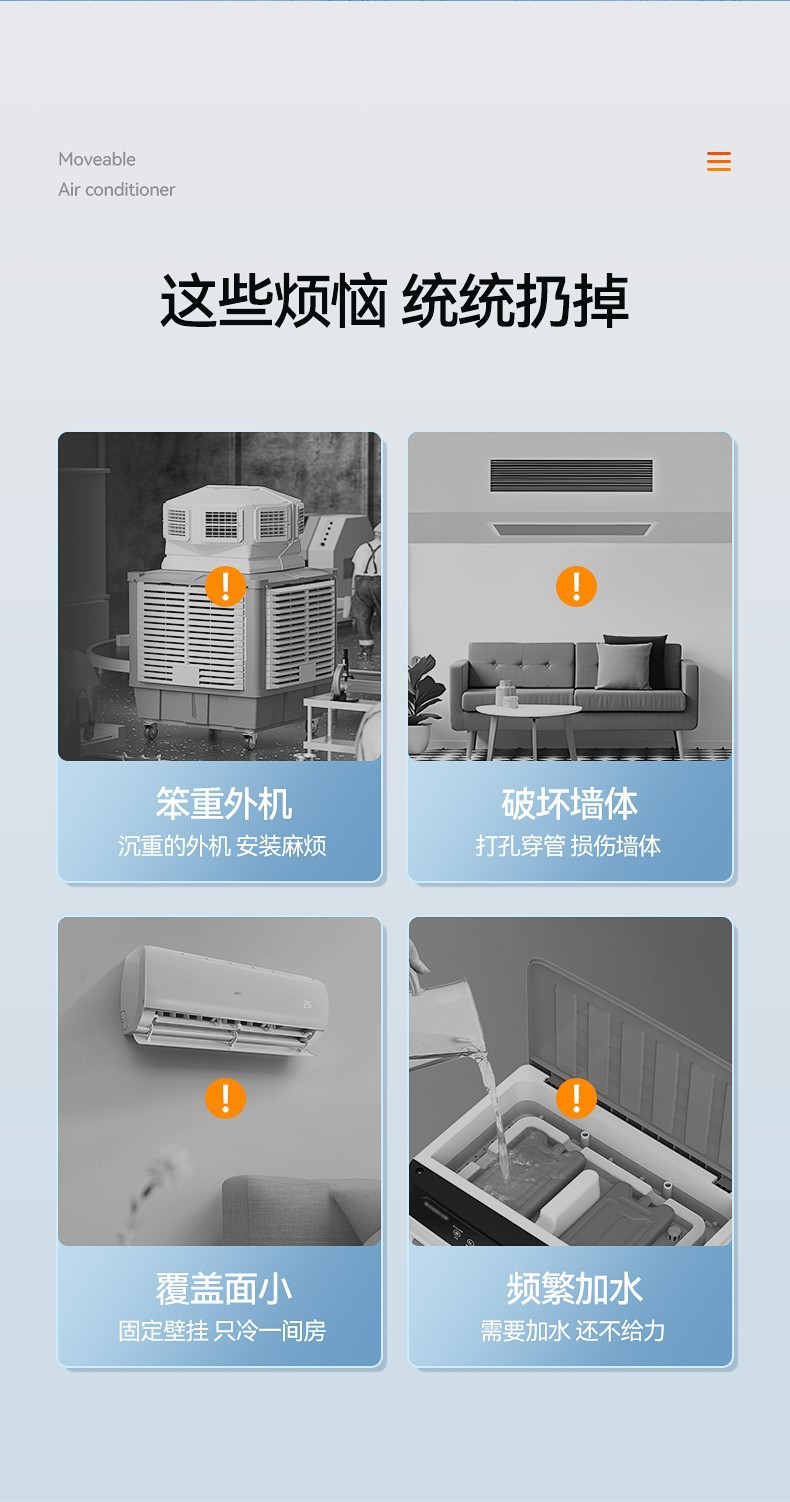 Moveable
Air conditioner

这些烦恼 统统扔掉

笨重外机
沉重的外机 安装麻烦

破坏墙体
打孔穿管 损伤墙体

覆盖面小
固定壁挂 只冷一间房

频繁加水
需要加水 还不给力