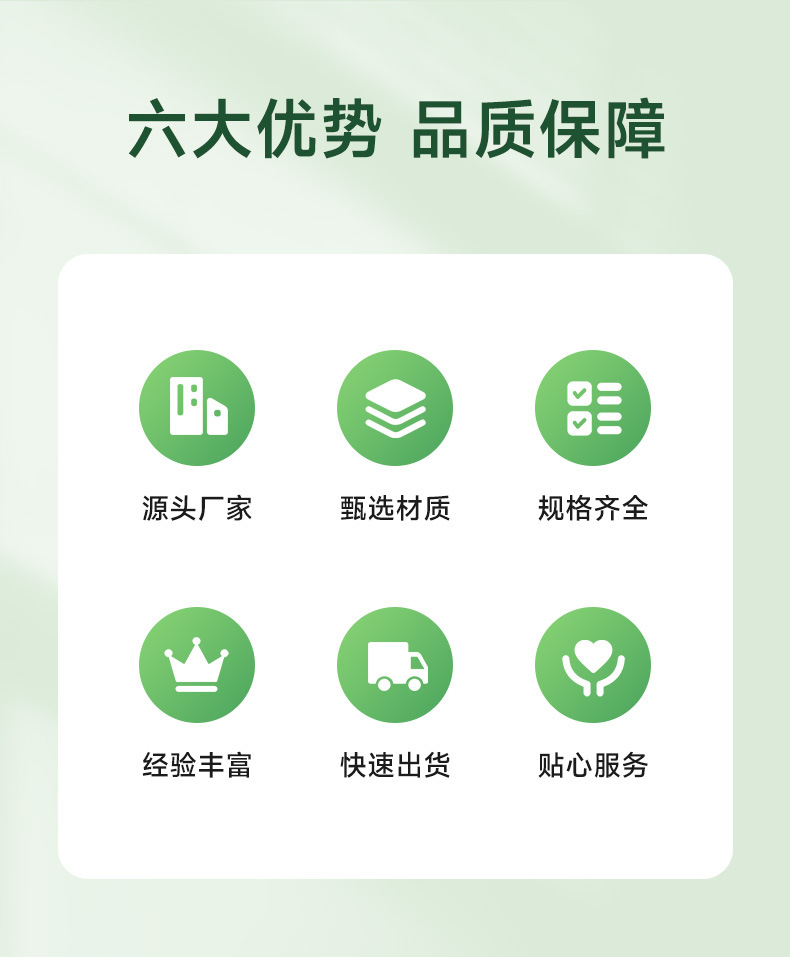 六大优势 品质保障

源头厂家

甄选材质

规格齐全

经验丰富

快速出货

贴心服务