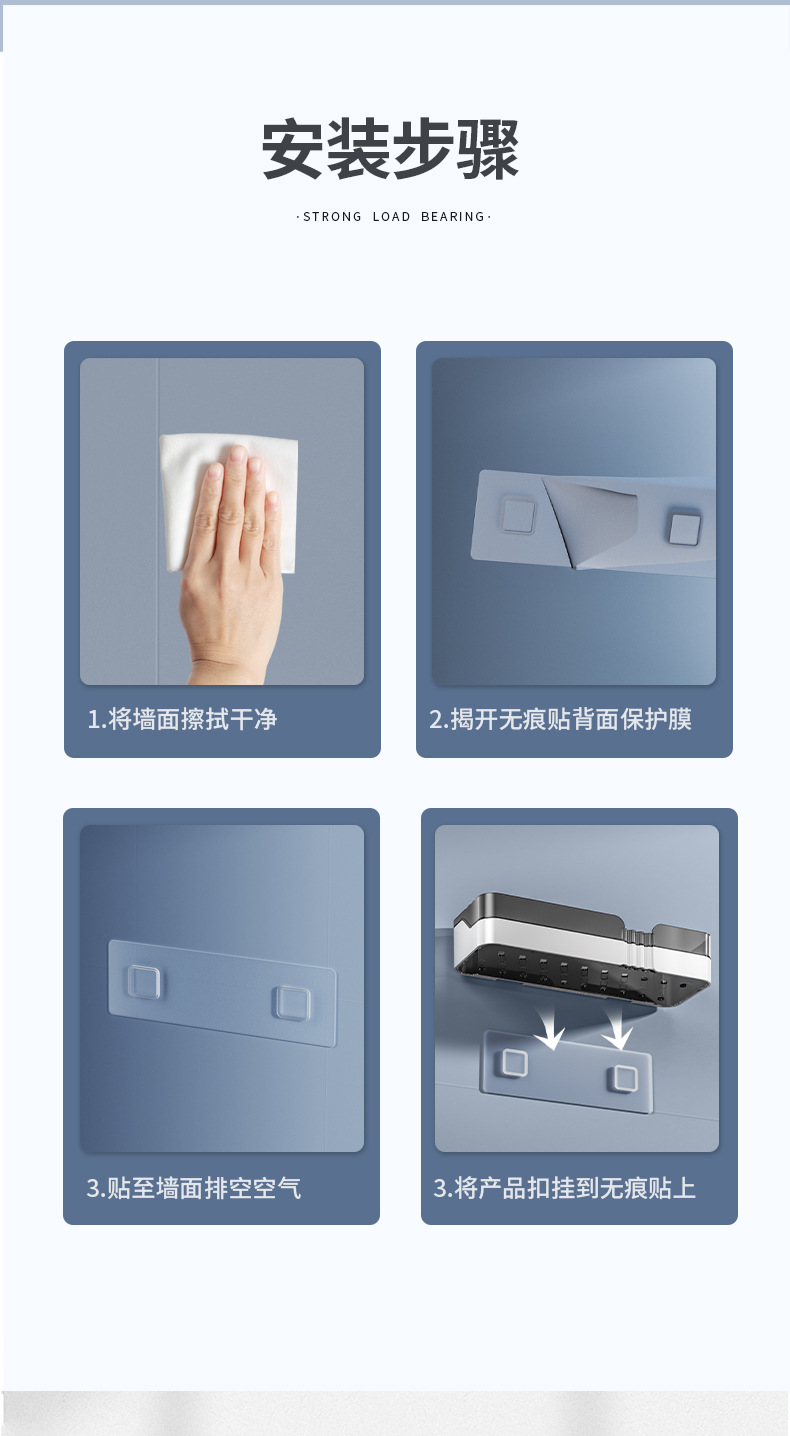 安装步骤

·STRONG LOAD BEARING·

1.将墙面擦拭干净

2.揭开无痕贴背面保护膜

3.贴至墙面排空空气

3.将产品扣挂到无痕贴上