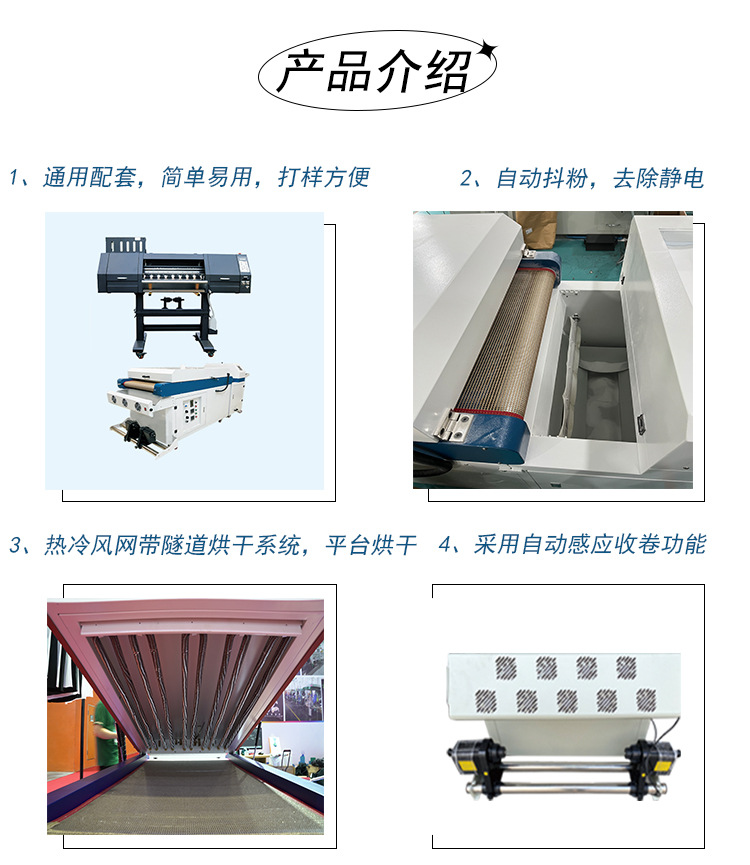 产品介绍

1、通用配套，简单易用，打样方便

2、自动抖粉，去除静电

3、热冷风网带隧道烘干系统，平台烘干

4、采用自动感应收卷功能