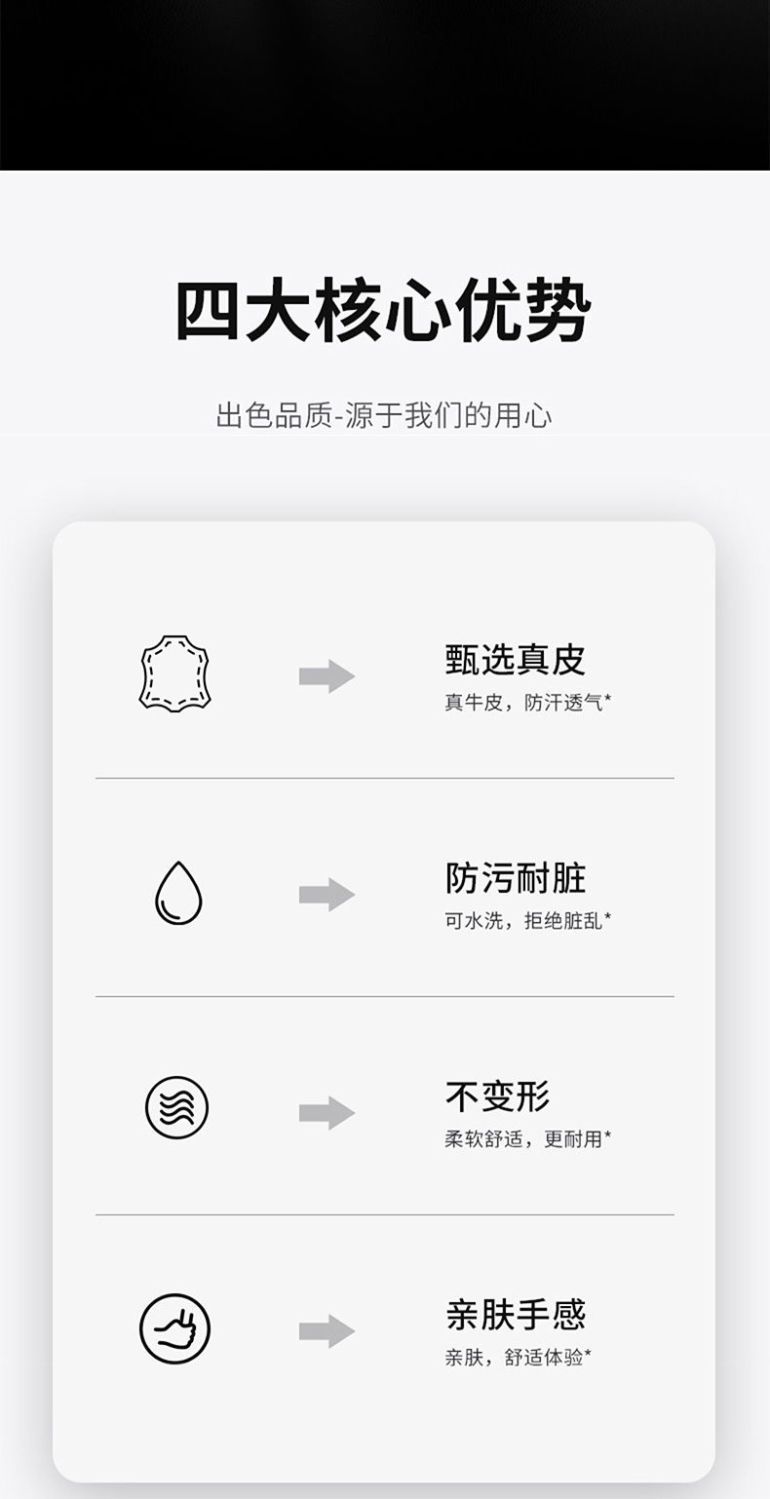 四大核心优势

出色品质-源于我们的用心

甄选真皮
真牛皮，防汗透气*

防污耐脏
可水洗，拒绝脏乱*

不变形
柔软舒适，更耐用*

亲肤手感
亲肤，舒适体验*