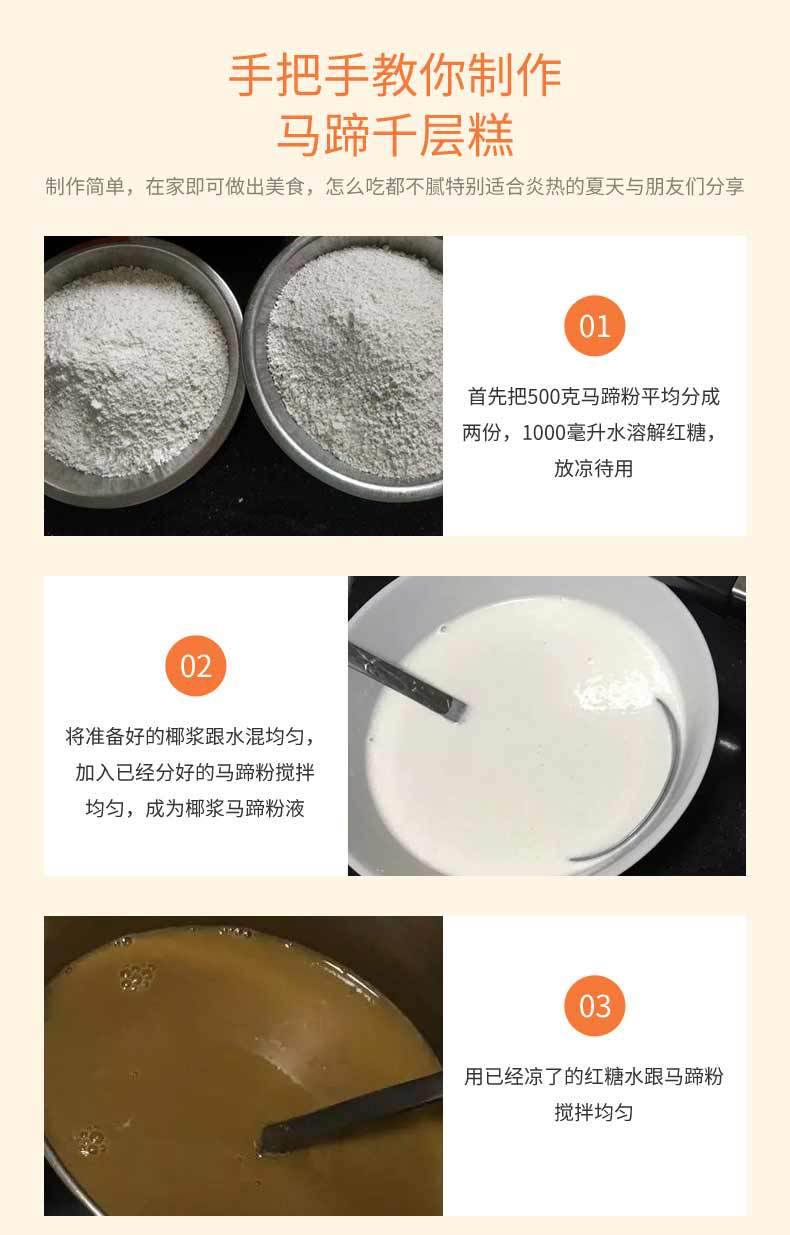 手把手教你制作
马蹄千层糕

制作简单，在家即可做出美食，怎么吃都不腻特别适合炎热的夏天与朋友们分享

01

首先把500克马蹄粉平均分成两份，1000毫升水溶解红糖，放凉待用

02

将准备好的椰浆跟水混均匀，加入已经分好的马蹄粉搅拌均匀，成为椰浆马蹄粉液

03

用已经凉了的红糖水跟马蹄粉搅拌均匀