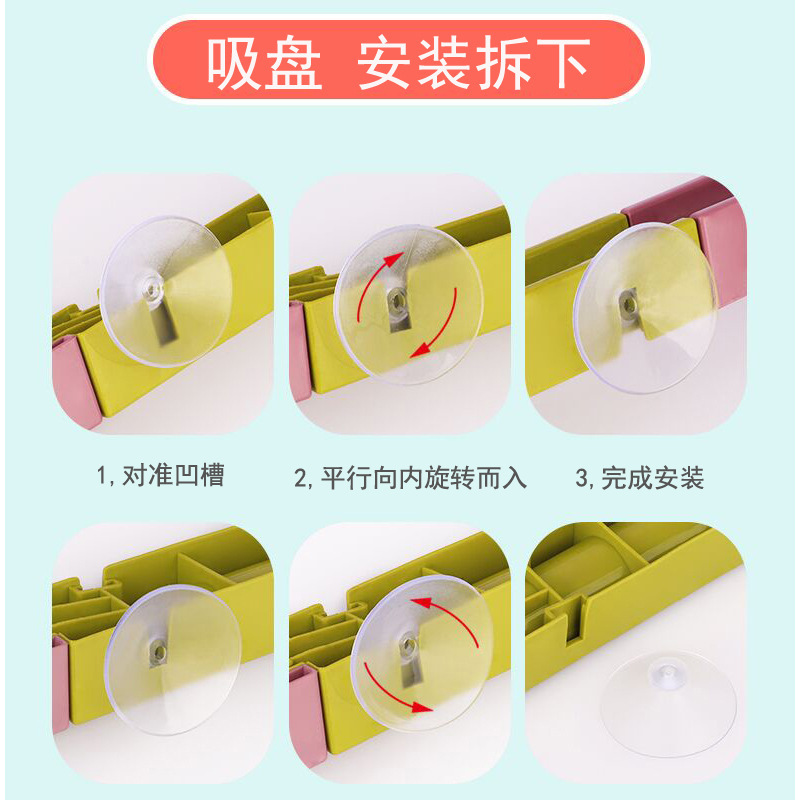 吸盘 安装拆下

1, 对准凹槽

2, 平行向内旋转而入

3, 完成安装