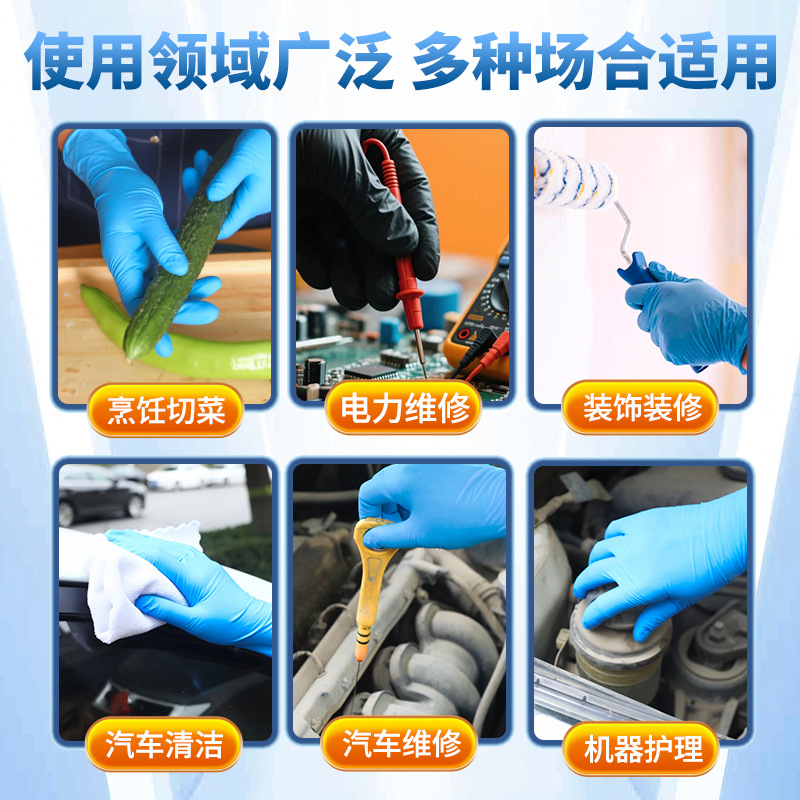 使用领域广泛 多种场合适用

烹饪切菜

电力维修

装饰装修

汽车清洁

汽车维修

机器护理