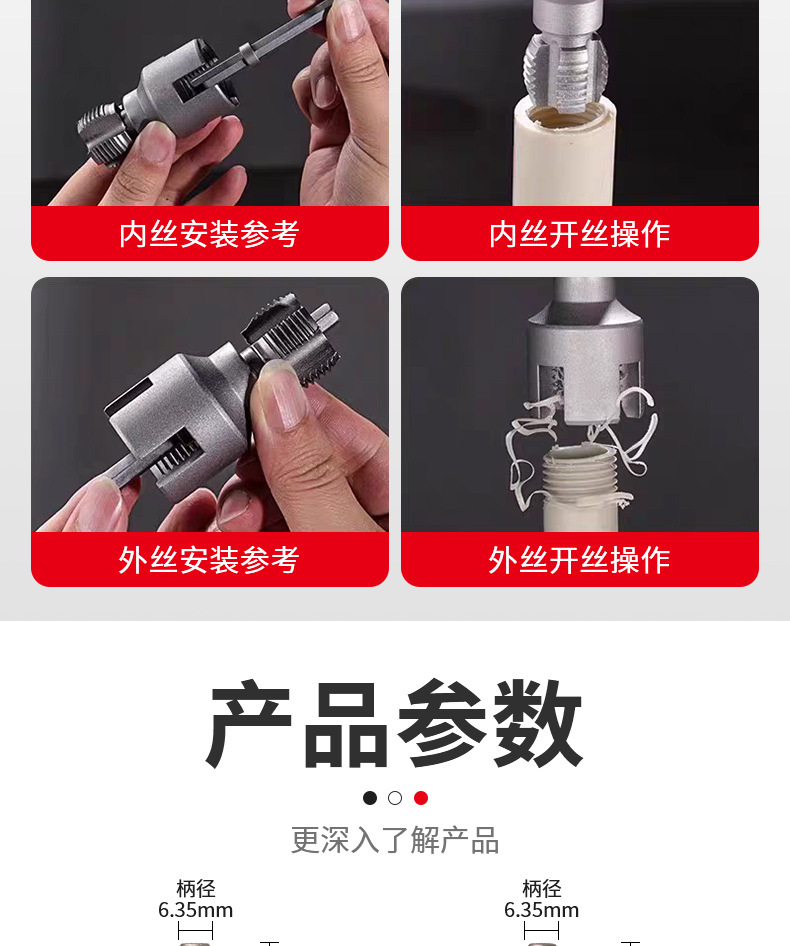 内丝安装参考

内丝开丝操作

外丝安装参考

外丝开丝操作

产品参数

更深入了解产品

柄径
6.35mm

柄径
6.35mm